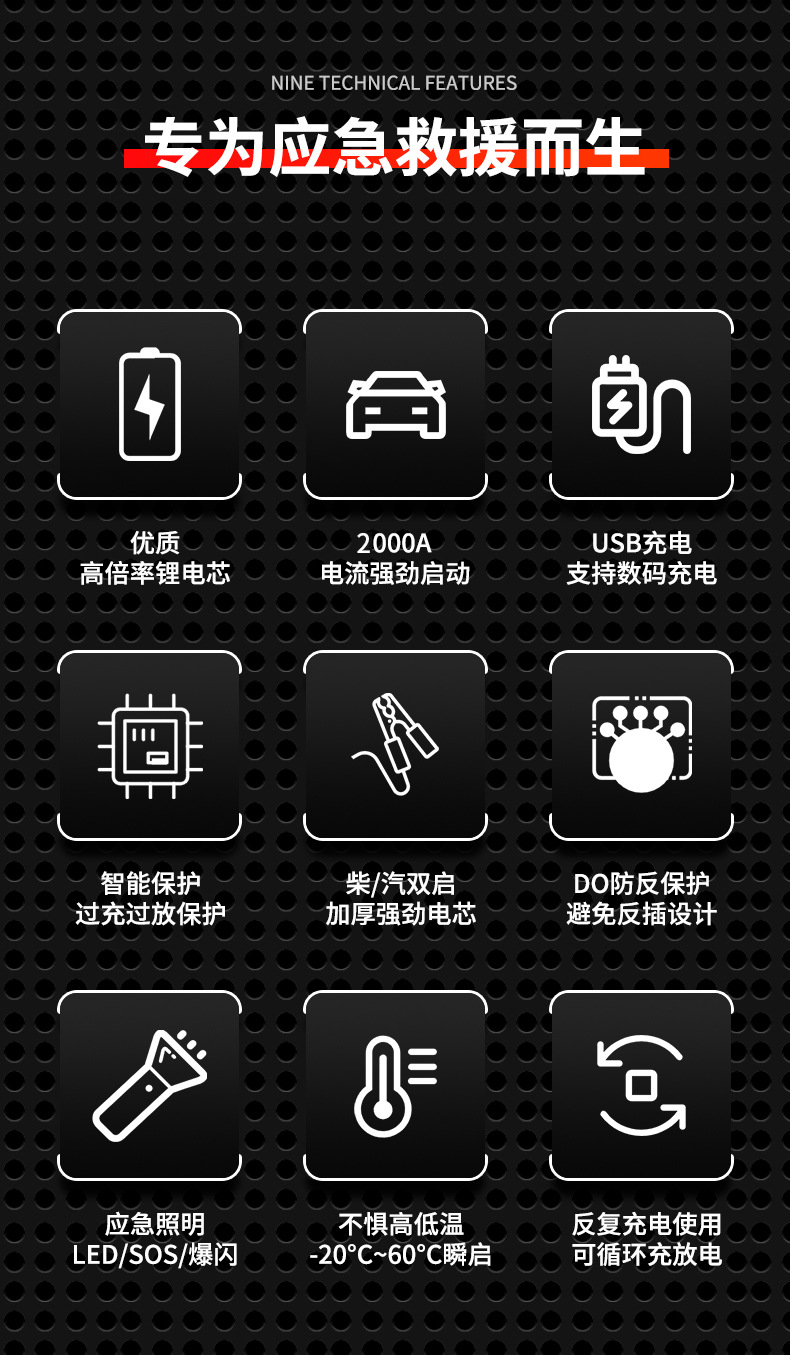 NINE TECHNICAL FEATURES

专为应急救援而生

优质
高倍率锂电芯

2000A
电流强劲启动

USB充电
支持数码充电

智能保护
过充过放保护

柴/汽双启
加厚强劲电芯

DO防反保护
避免反插设计

应急照明
LED/SOS/爆闪

不惧高低温
-20°C~60°C瞬启

反复充电使用
可循环充放电