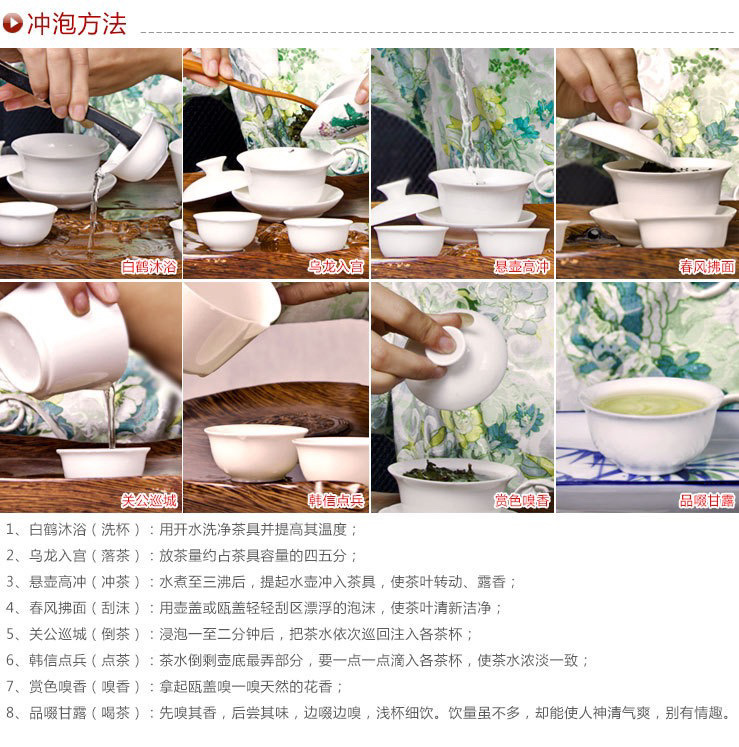 冲泡方法

白鹤沐浴

乌龙入宫

悬壶高冲

春风拂面

关公巡城

韩信点兵

赏色嗅香

品啜甘露

1、白鹤沐浴（洗杯）：用开水洗净茶具并提高其温度；

2、乌龙入宫（落茶）：放茶量约占茶具容量的四五分；

3、悬壶高冲（冲茶）：水煮至三沸后，提起水壶冲入茶具，使茶叶转动、露香；

4、春风拂面（刮沫）：用壶盖或瓯盖轻轻刮区漂浮的泡沫，使茶叶清新洁净；

5、关公巡城（倒茶）：浸泡一至二分钟后，把茶水依次巡回注入各茶杯；

6、韩信点兵（点茶）：茶水倒剩壶底最弄部分，要一点一点滴入各茶杯，使茶水浓淡一致；

7、赏色嗅香（嗅香）：拿起瓯盖嗅一嗅天然的花香；

8、品啜甘露（喝茶）：先嗅其香，后尝其味，边啜边嗅，浅杯细饮。饮量虽不多，却能使人神清气爽，别有情趣。