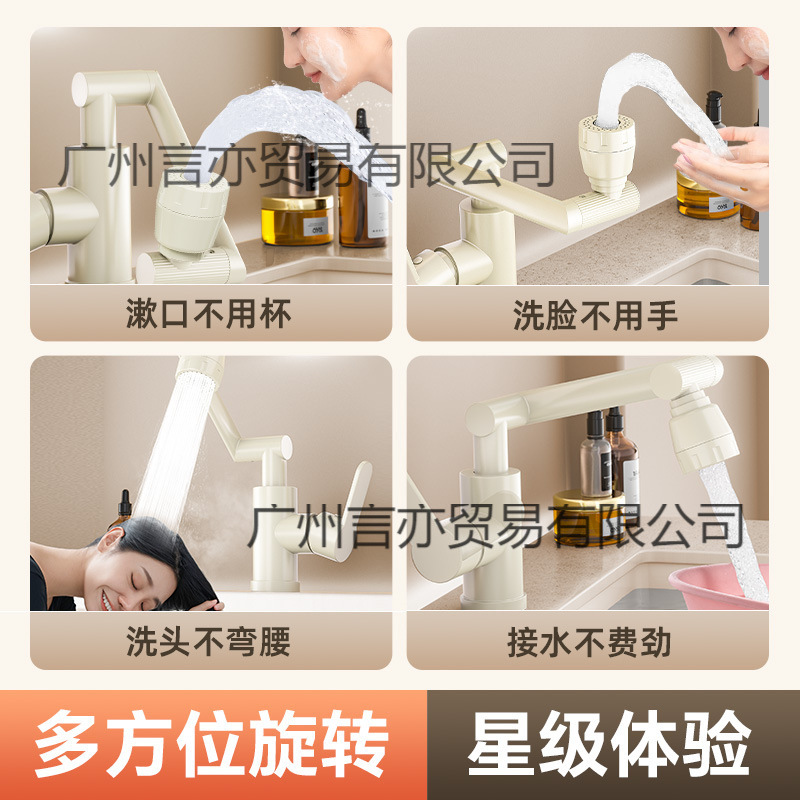 广州言亦贸易有限公司

漱口不用杯

洗脸不用手

广州言亦贸易有限公司

洗头不弯腰

接水不费劲

多方位旋转

星级体验