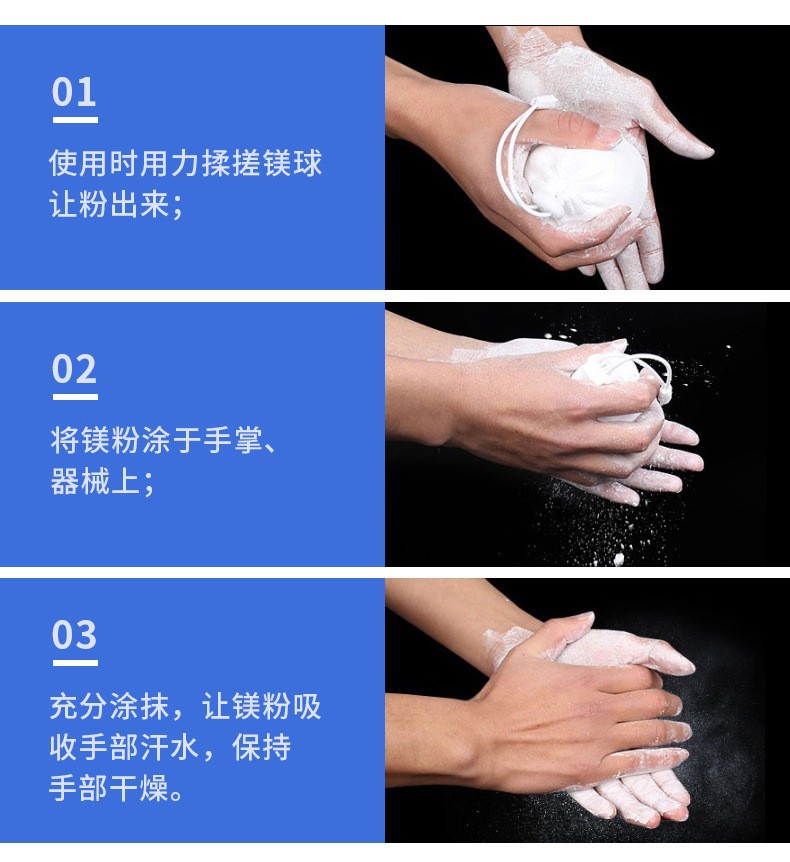 01

使用时用力揉搓镁球让粉出来；

02

将镁粉涂于手掌、器械上；

03

充分涂抹，让镁粉吸收手部汗水，保持手部干燥。