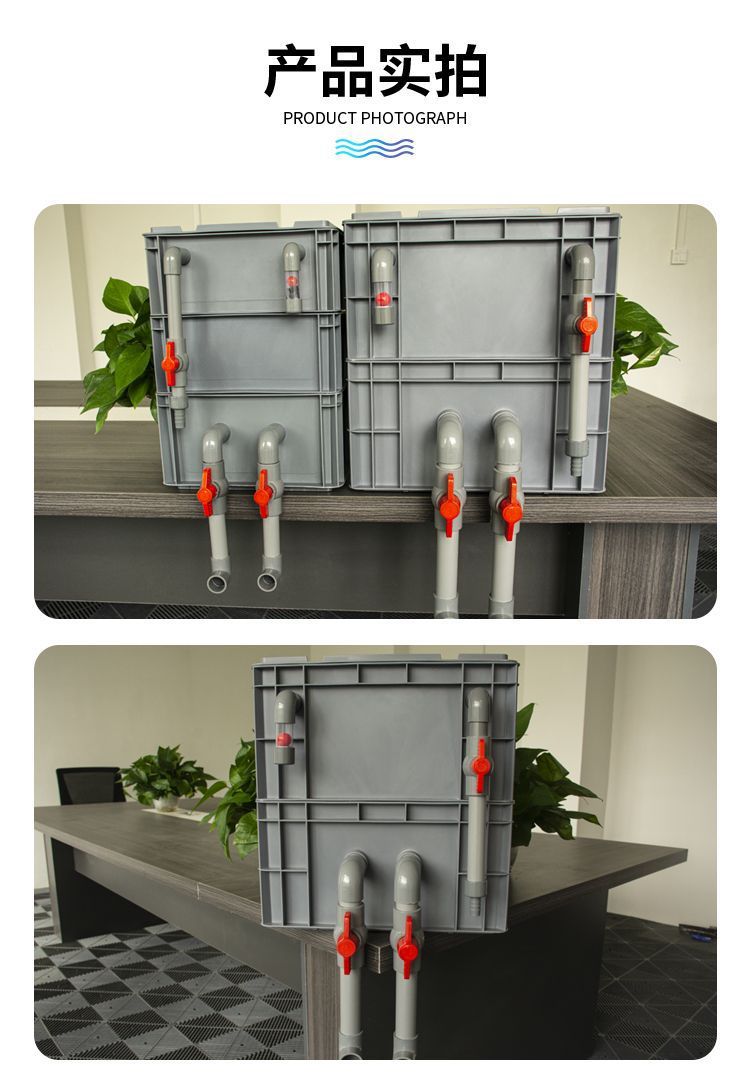 产品实拍
PRODUCT PHOTOGRAPH