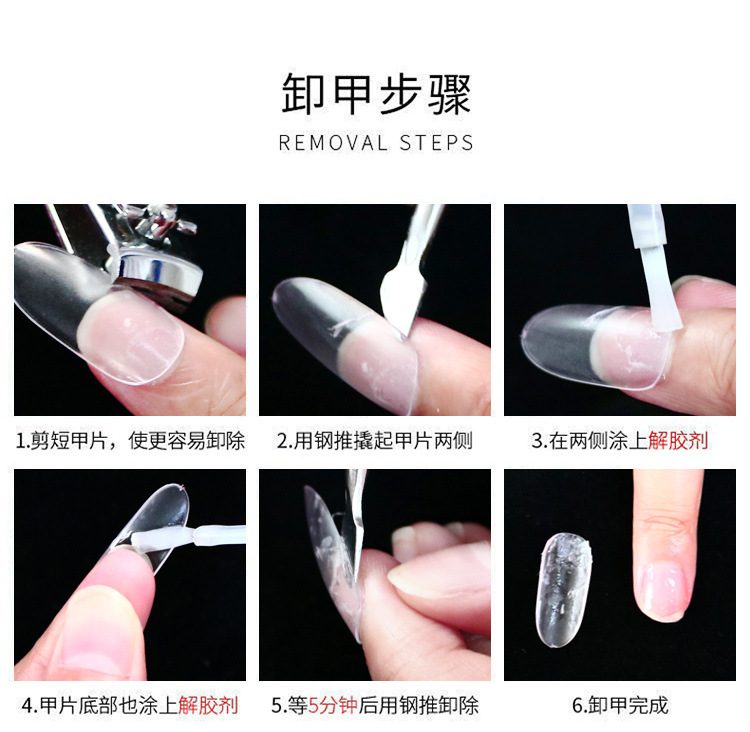 卸甲步骤
REMOVAL STEPS

1.剪短甲片，使更容易卸除

2.用钢推撬起甲片两侧

3.在两侧涂上解胶剂

4.甲片底部也涂上解胶剂

5.等5分钟后用钢推卸除

6.卸甲完成