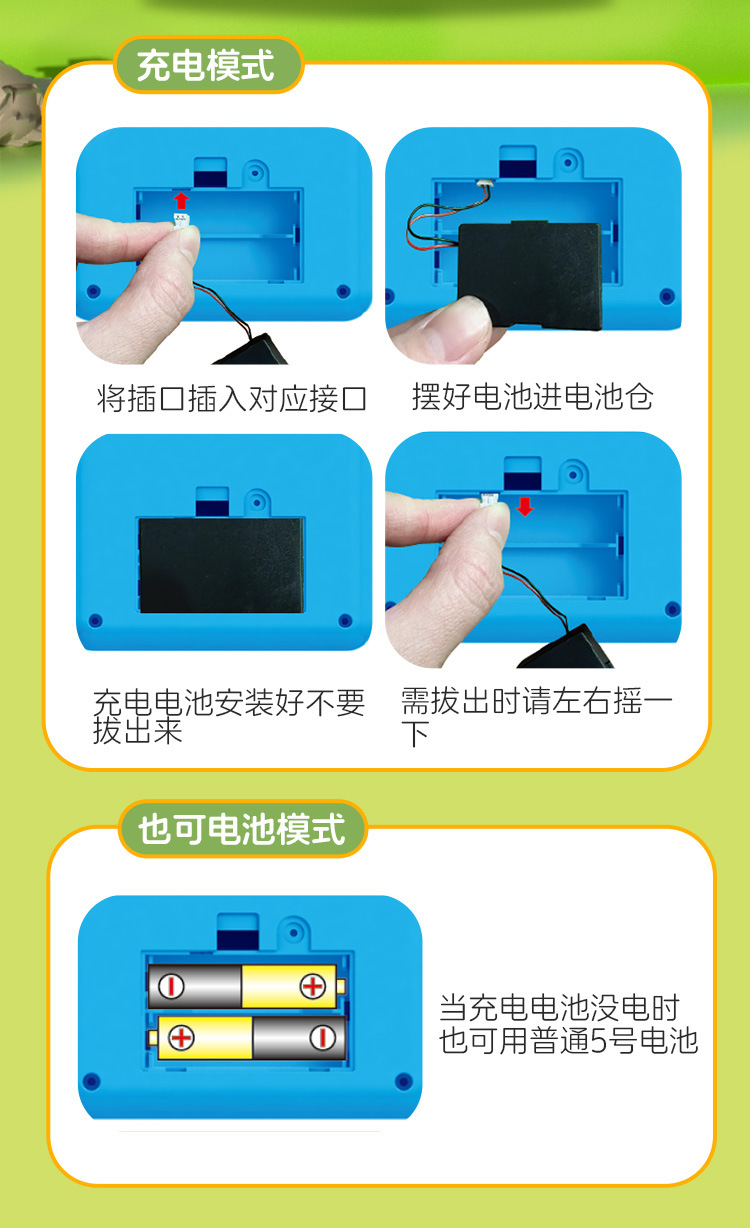 充电模式

将插口插入对应接口

摆好电池进电池仓

充电电池安装好不要拔出来

需拔出时请左右摇一下

也可电池模式

当充电电池没电时也可用普通5号电池