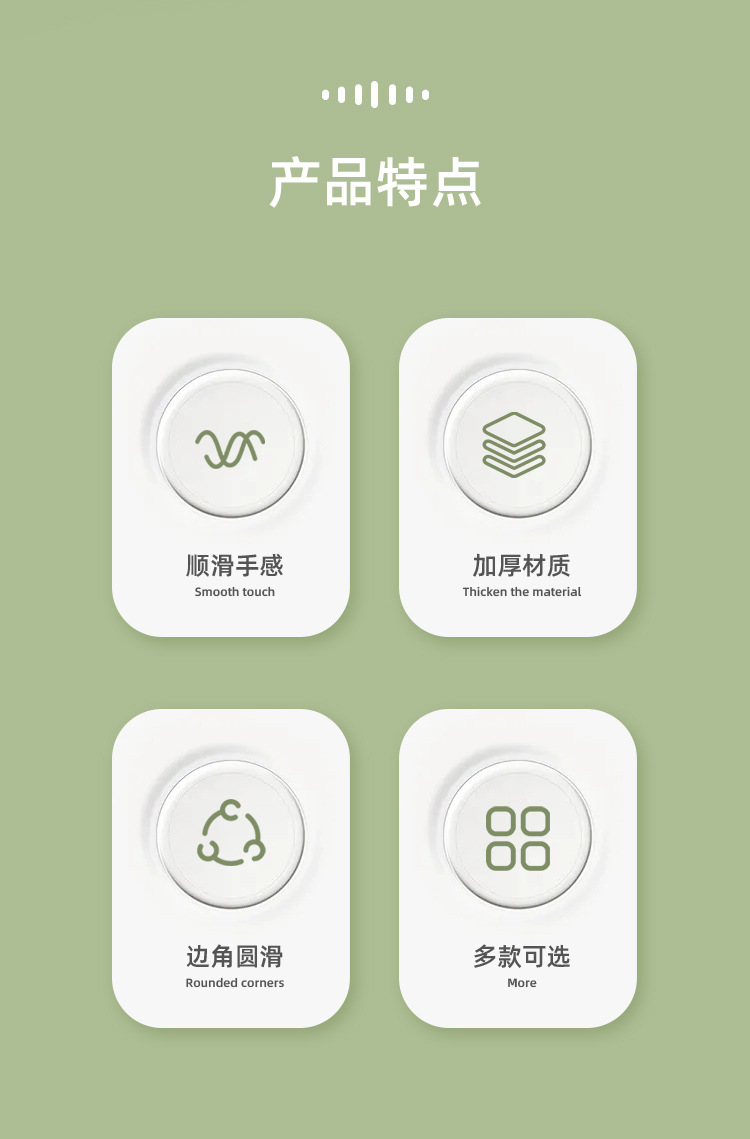 产品特点

顺滑手感
Smooth touch

加厚材质
Thicken the material

边角圆滑
Rounded corners

多款可选
More