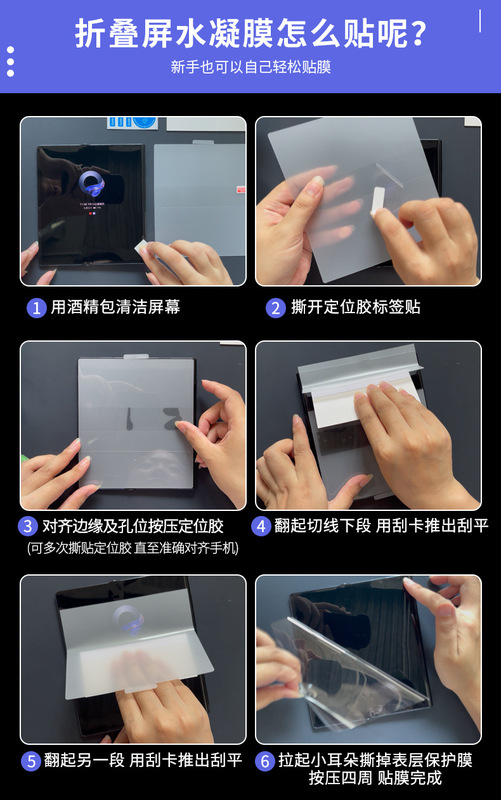 折叠屏水凝膜怎么贴呢?
新手也可以自己轻松贴膜

1 用酒精包清洁屏幕

2 撕开定位胶标签贴

3 对齐边缘及孔位按压定位胶
(可多次撕贴定位胶 直至准确对齐手机)

4 翻起切线下段 用刮卡推出刮平

5 翻起另一段 用刮卡推出刮平

6 拉起小耳朵撕掉表层保护膜 按压四周 贴膜完成