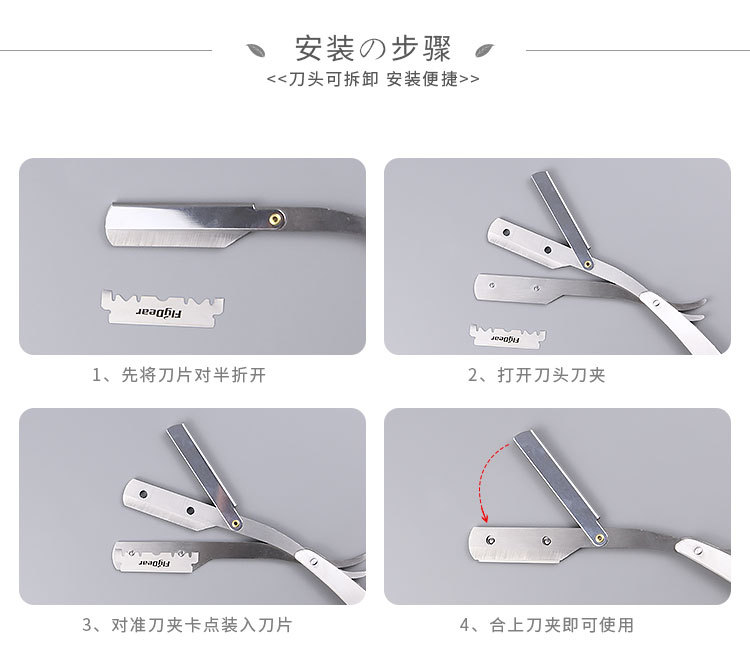 安装の步骤

<<刀头可拆卸 安装便捷>>

FlyDear

1、先将刀片对半折开

FlyDear

2、打开刀头刀夹

FlyDear

3、对准刀夹卡点装入刀片

4、合上刀夹即可使用