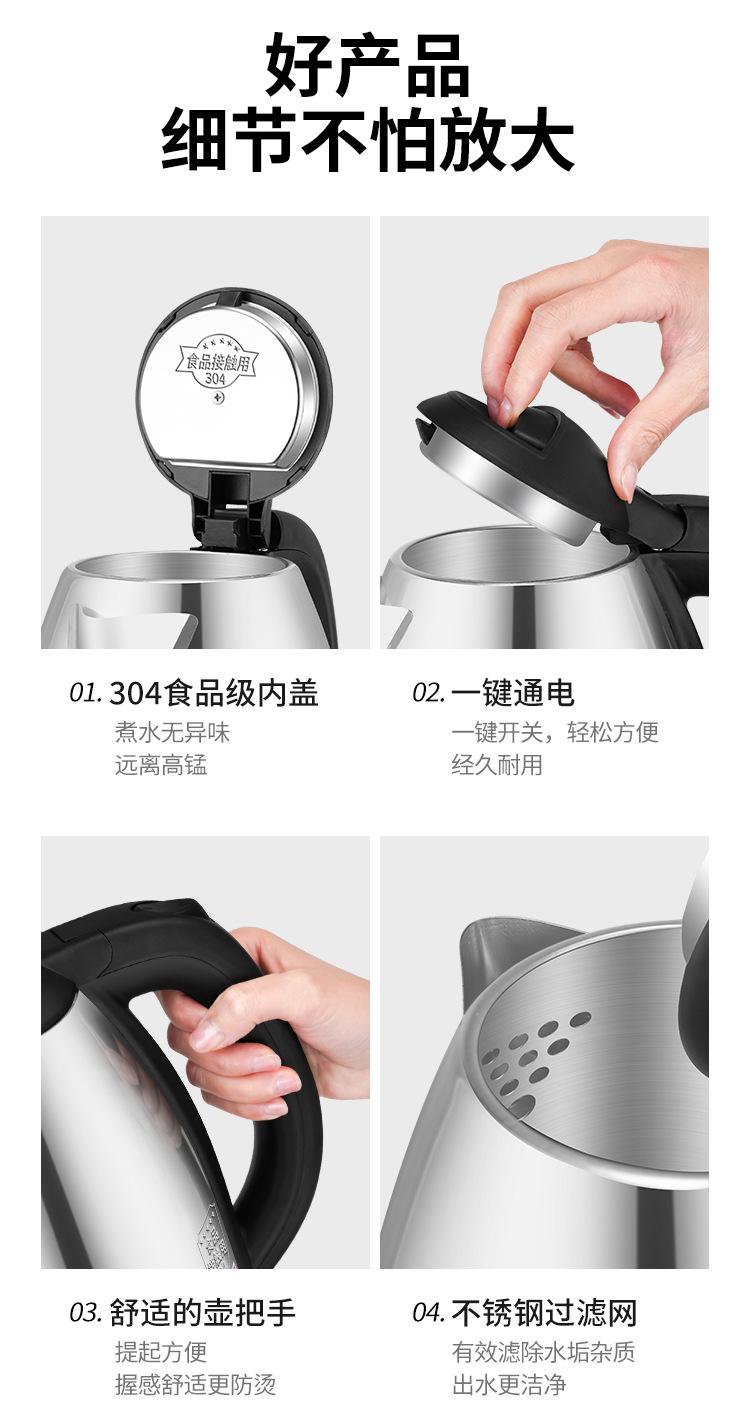 好产品
细节不怕放大

食品接触用
304

01. 304食品级内盖
煮水无异味
远离高锰

02. 一键通电
一键开关，轻松方便
经久耐用

03. 舒适的壶把手
提起方便
握感舒适更防烫

04. 不锈钢过滤网
有效滤除水垢杂质
出水更洁净