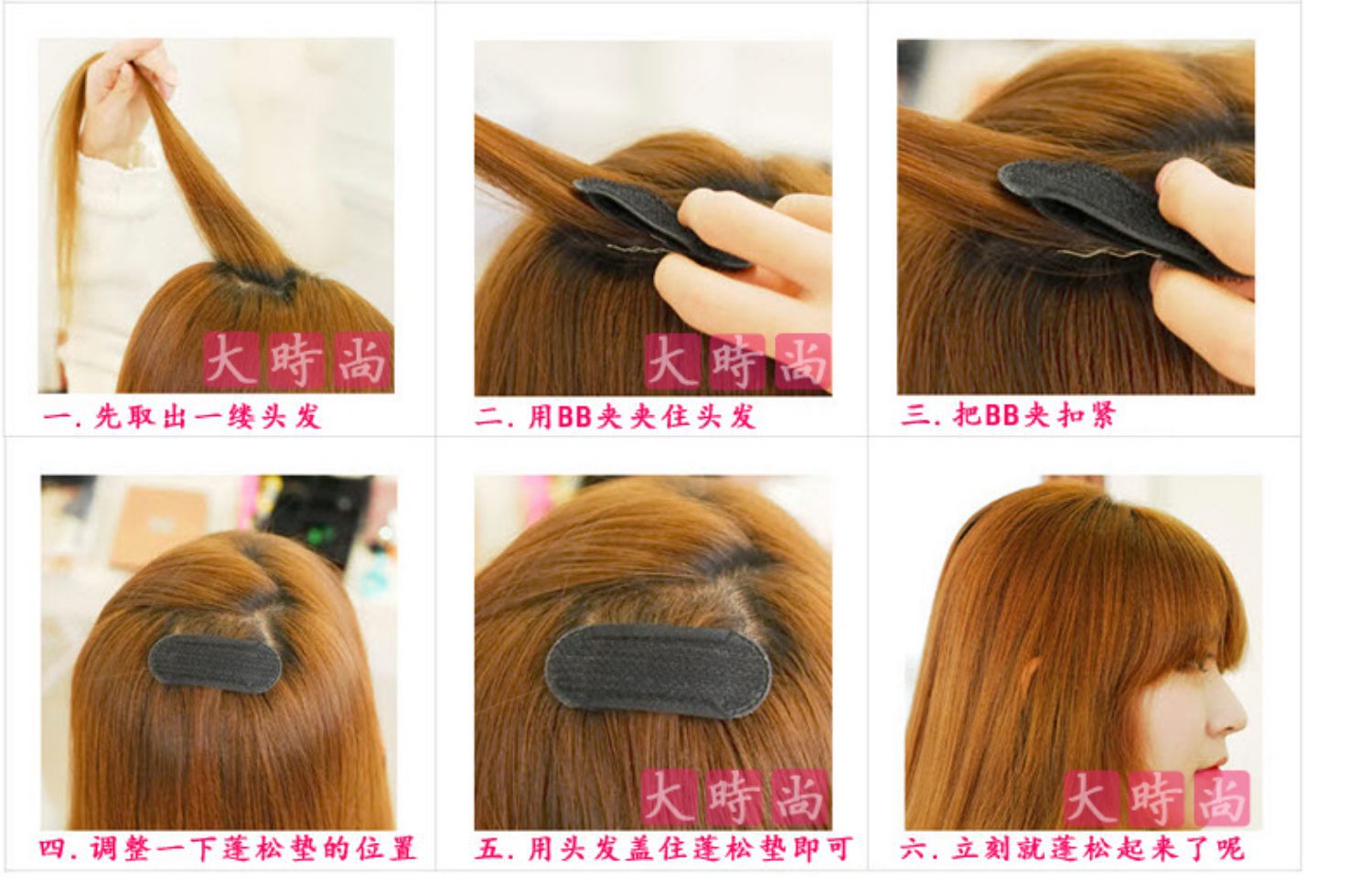 大時尚
一. 先取出一缕头发

大時尚
二. 用BB夹夹住头发

三. 把BB夹扣紧

四. 调整一下蓬松垫的位置

大時尚
五. 用头发盖住蓬松垫即可

大時尚
六. 立刻就蓬松起来了呢