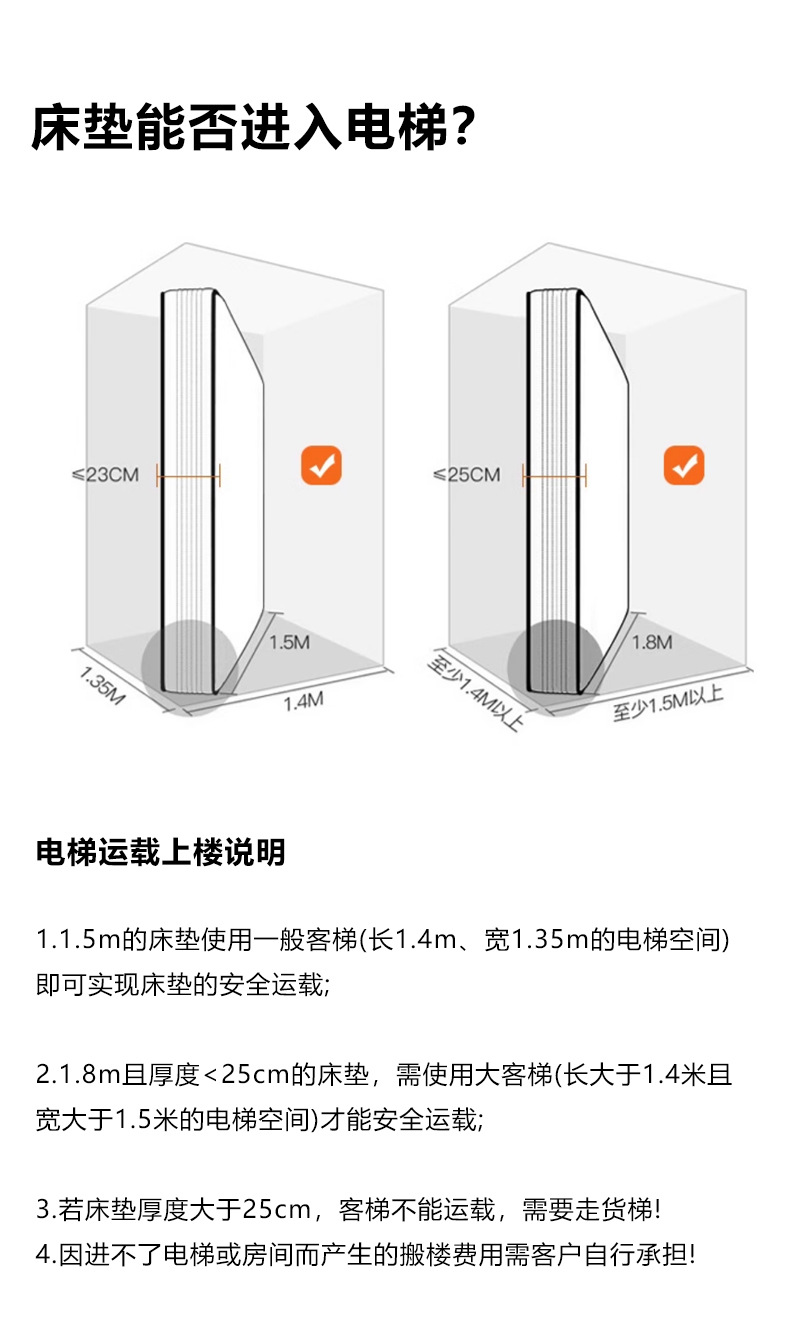 床垫能否进入电梯?

≤23CM

1.5M

1.35M

1.4M

≤25CM

1.8M

至少1.4M以上

至少1.5M以上

电梯运载上楼说明

1.1.5m的床垫使用一般客梯(长1.4m、宽1.35m的电梯空间)即可实现床垫的安全运载;

2.1.8m且厚度<25cm的床垫，需使用大客梯(长大于1.4米且宽大于1.5米的电梯空间)才能安全运载;

3.若床垫厚度大于25cm，客梯不能运载，需要走货梯!
4.因进不了电梯或房间而产生的搬楼费用需客户自行承担!