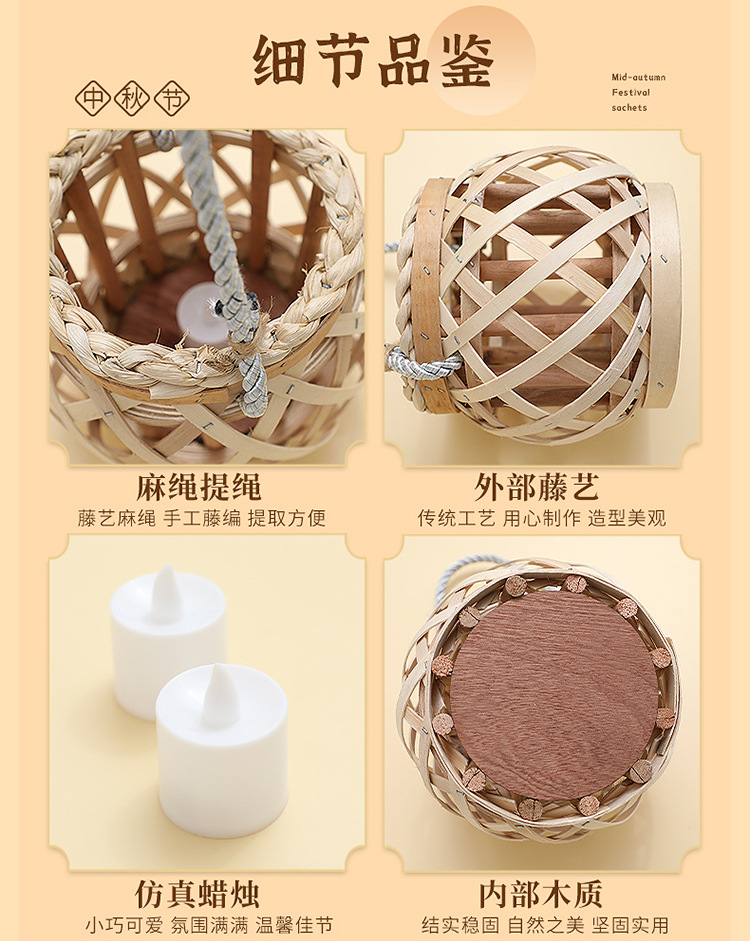 细节品鉴

中秋节

Mid-autumn
Festival
sachets

麻绳提绳
藤艺麻绳 手工藤编 提取方便

外部藤艺
传统工艺 用心制作 造型美观

仿真蜡烛
小巧可爱 氛围满满 温馨佳节

内部木质
结实稳固 自然之美 坚固实用