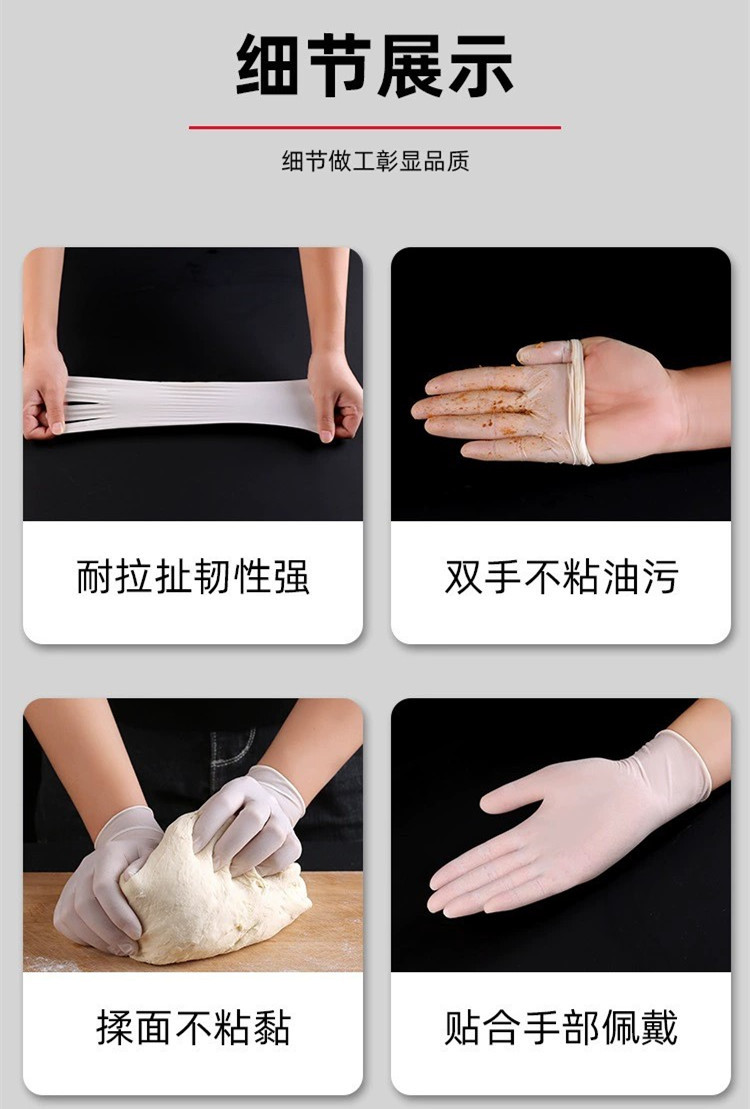 细节展示

细节做工彰显品质

耐拉扯韧性强

双手不粘油污

揉面不粘黏

贴合手部佩戴