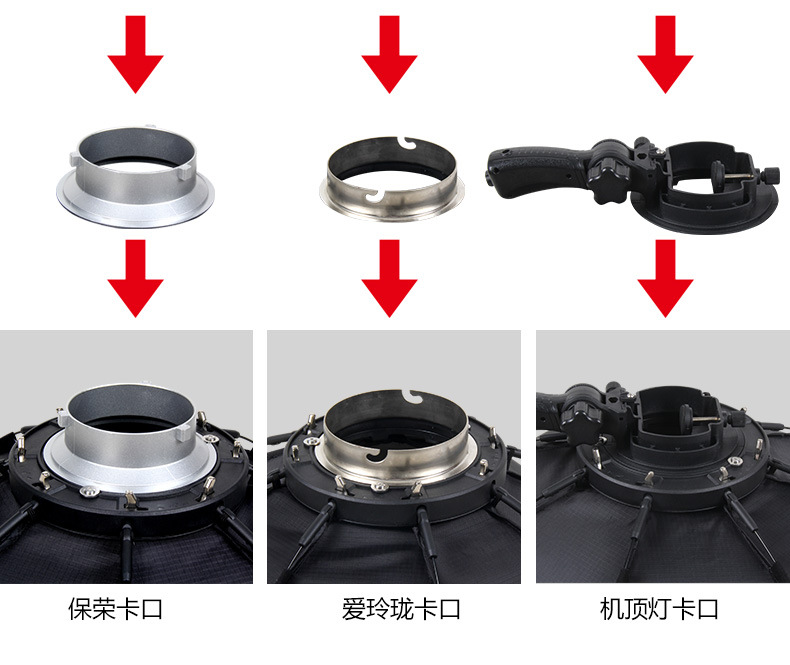 保荣卡口

爱玲珑卡口

机顶灯卡口