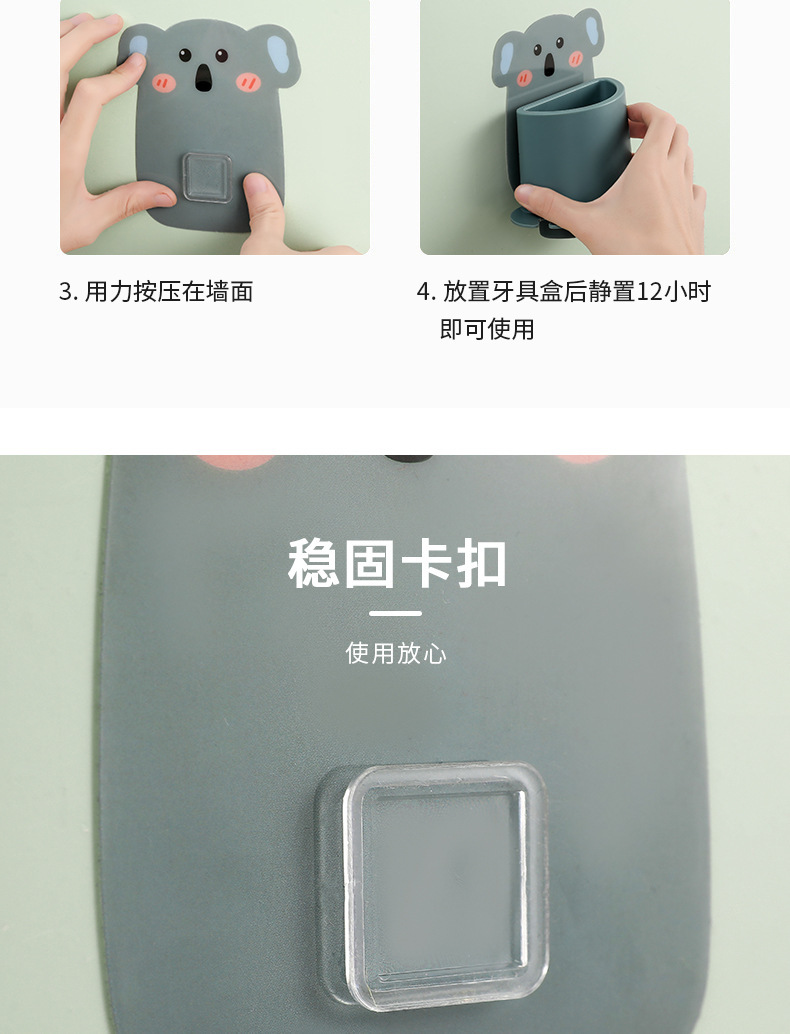 3. 用力按压在墙面

4. 放置牙具盒后静置12小时即可使用

稳固卡扣

使用放心