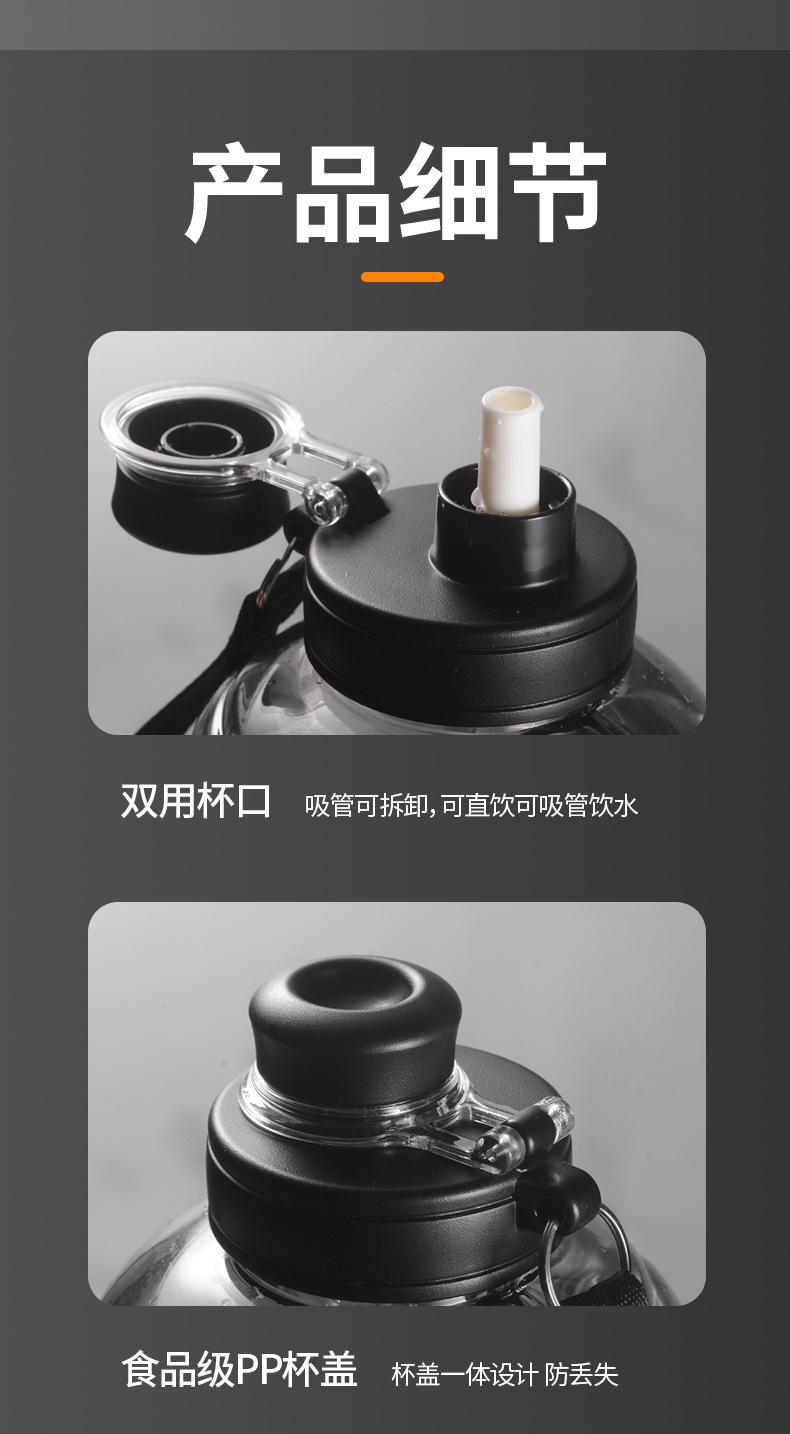 产品细节

双用杯口 吸管可拆卸,可直饮可吸管饮水

食品级PP杯盖 杯盖一体设计 防丢失