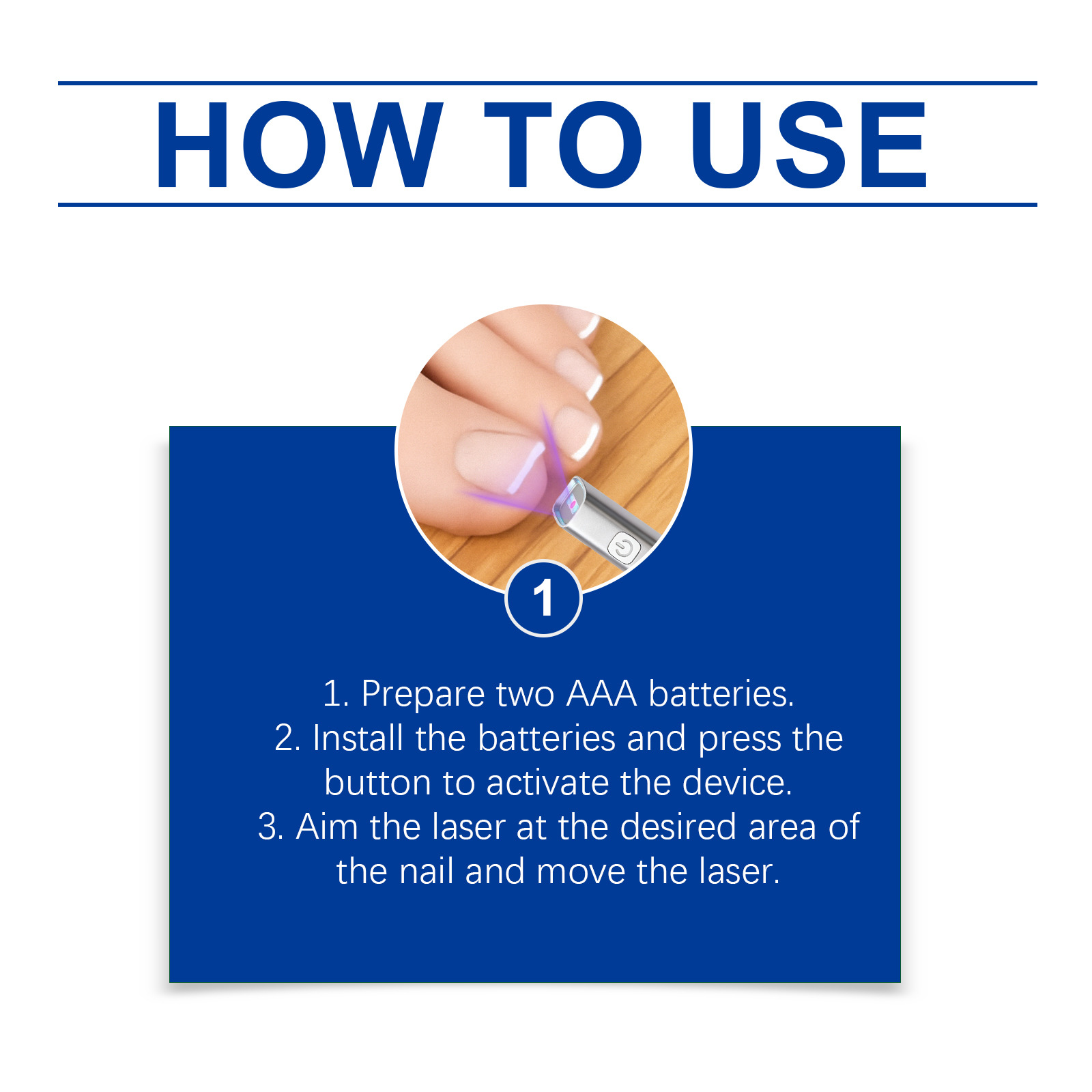 HOW TO USE

1

1. Prepare two AAA batteries.
2. Install the batteries and press the button to activate the device.
3. Aim the laser at the desired area of the nail and move the laser.