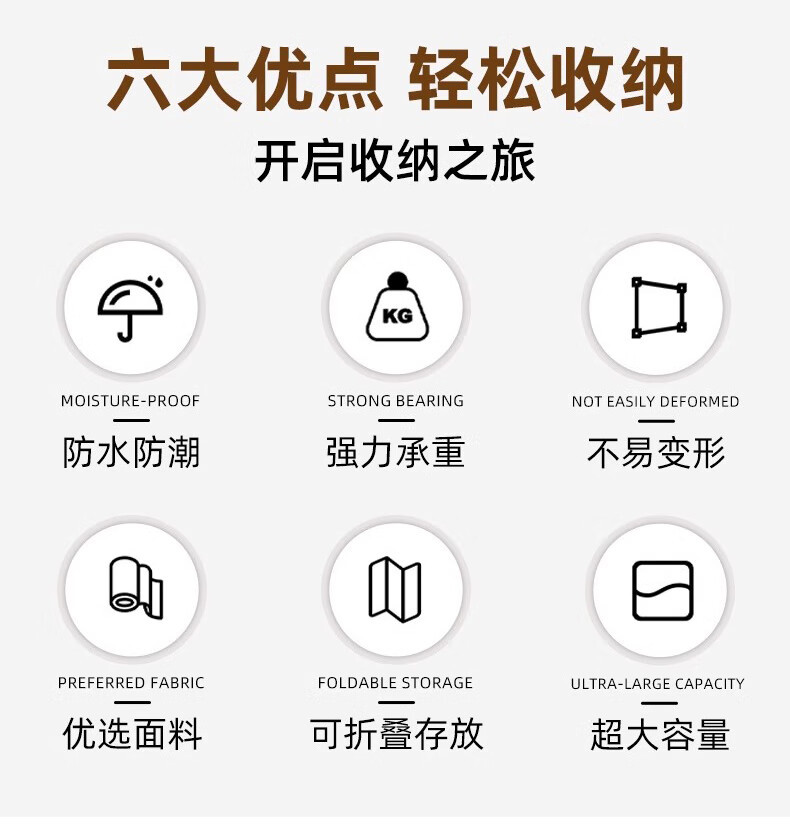 六大优点 轻松收纳

开启收纳之旅

KG

MOISTURE-PROOF
防水防潮

STRONG BEARING
强力承重

NOT EASILY DEFORMED
不易变形

PREFERRED FABRIC
优选面料

FOLDABLE STORAGE
可折叠存放

ULTRA-LARGE CAPACITY
超大容量