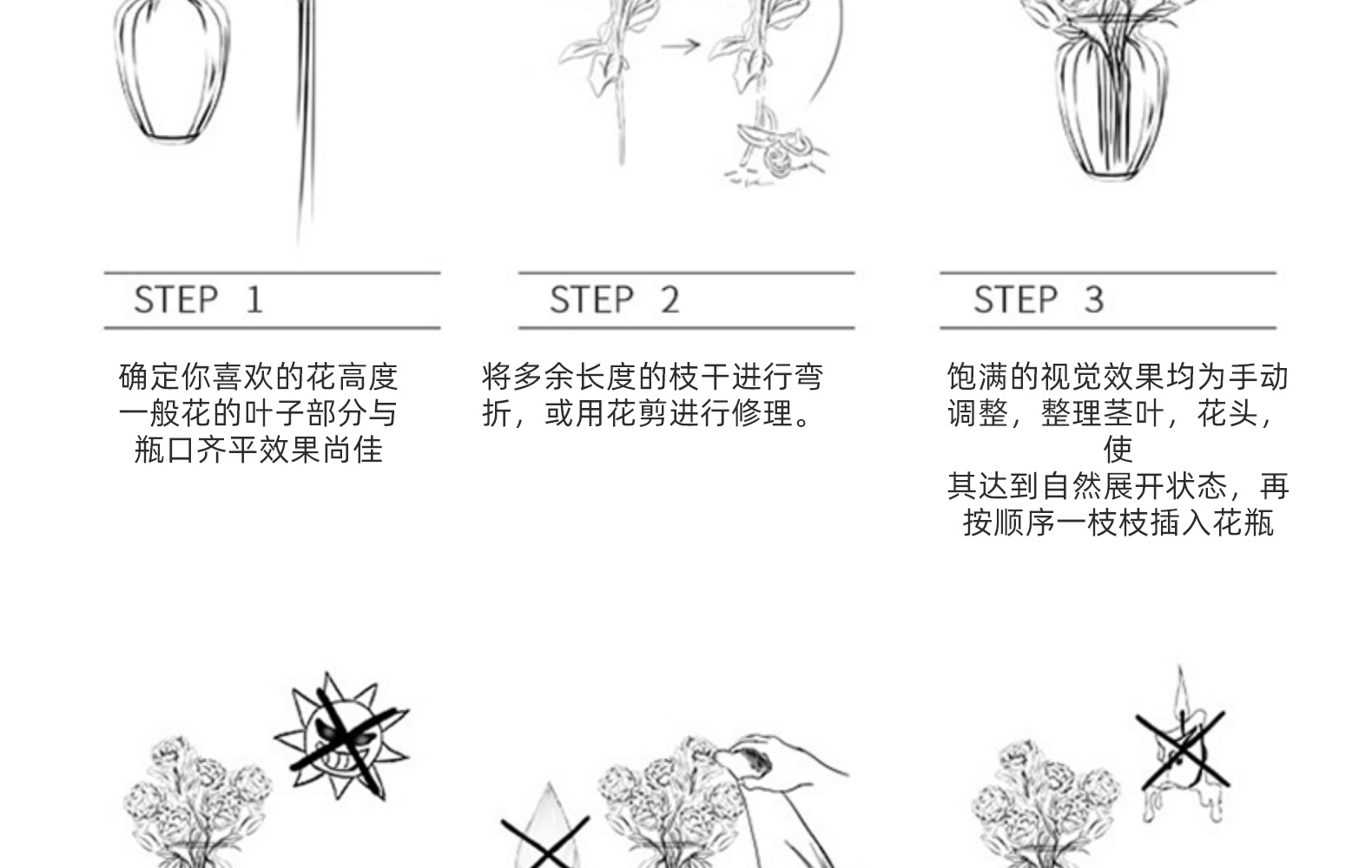 STEP 1

确定你喜欢的花高度
一般花的叶子部分与
瓶口齐平效果尚佳

STEP 2

将多余长度的枝干进行弯折，或用花剪进行修理。

STEP 3

饱满的视觉效果均为手动调整，整理茎叶，花头，使
其达到自然展开状态，再按顺序一枝枝插入花瓶