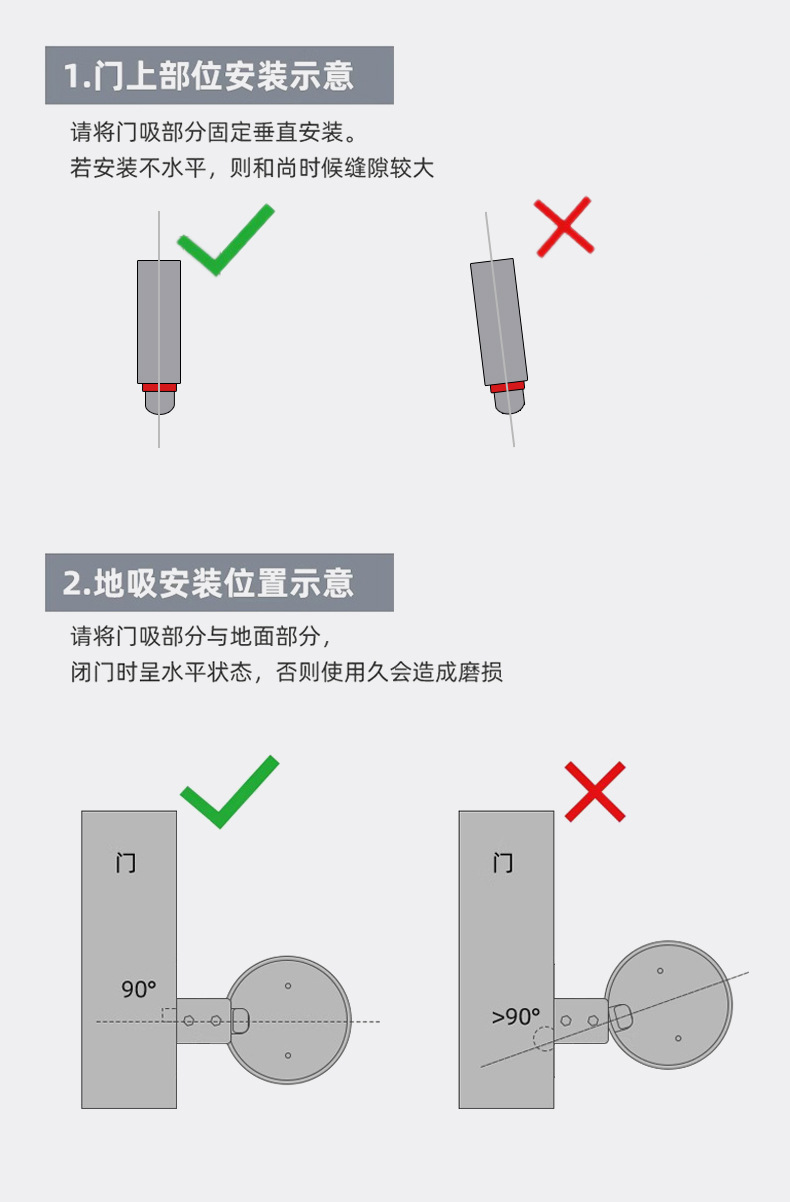 1.门上部位安装示意

请将门吸部分固定垂直安装。
若安装不水平，则和尚时候缝隙较大

2.地吸安装位置示意

请将门吸部分与地面部分，
闭门时呈水平状态，否则使用久会造成磨损

门

90°

门

>90°