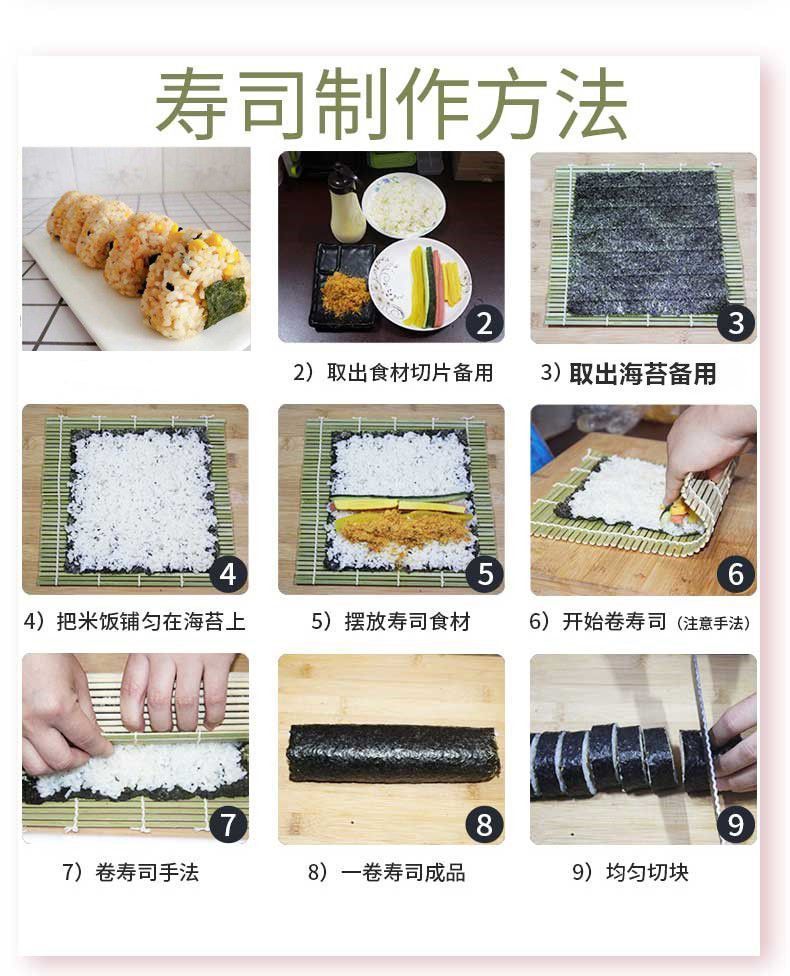 寿司制作方法

2

2）取出食材切片备用

3

3）取出海苔备用

4

4）把米饭铺匀在海苔上

5

5）摆放寿司食材

6

6）开始卷寿司（注意手法）

7

7）卷寿司手法

8

8）一卷寿司成品

9

9）均匀切块