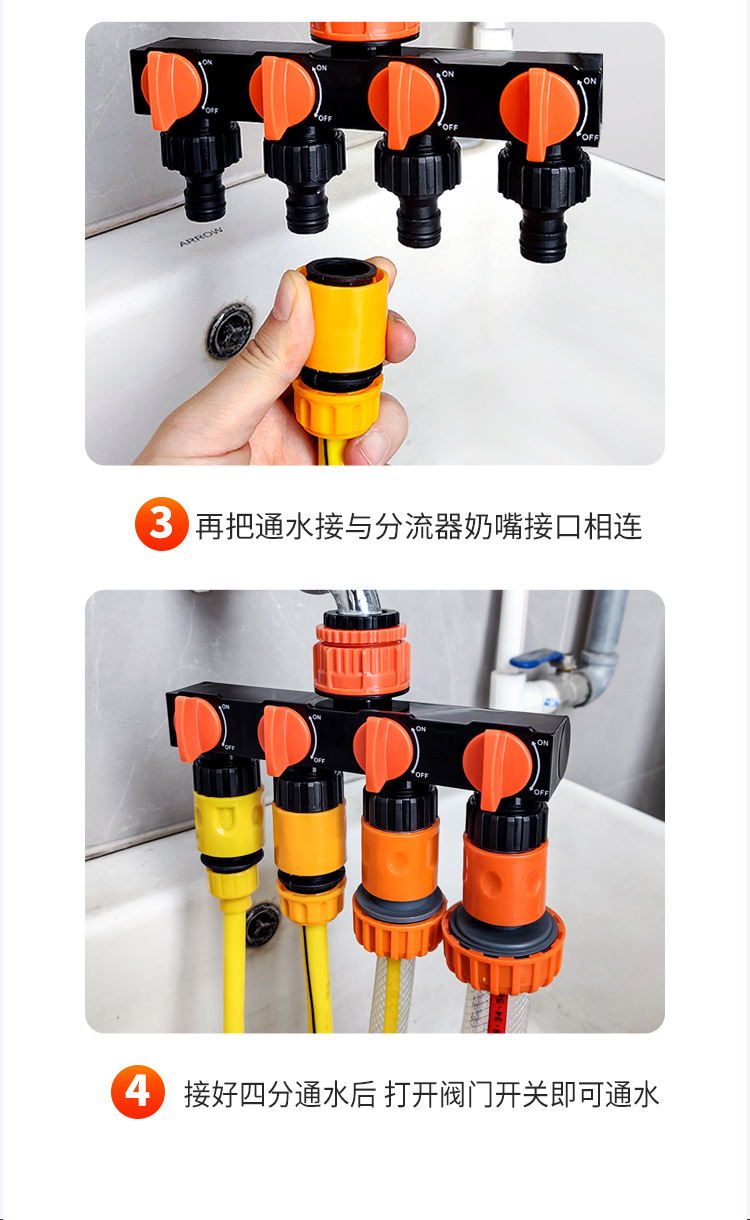 ON
OFF
ON
OFF
ON
OFF
ON
OFF
ARROW

3 再把通水接与分流器奶嘴接口相连

ON
OFF
ON
OFF
ON
OFF
ON
OFF

4 接好四分通水后 打开阀门开关即可通水