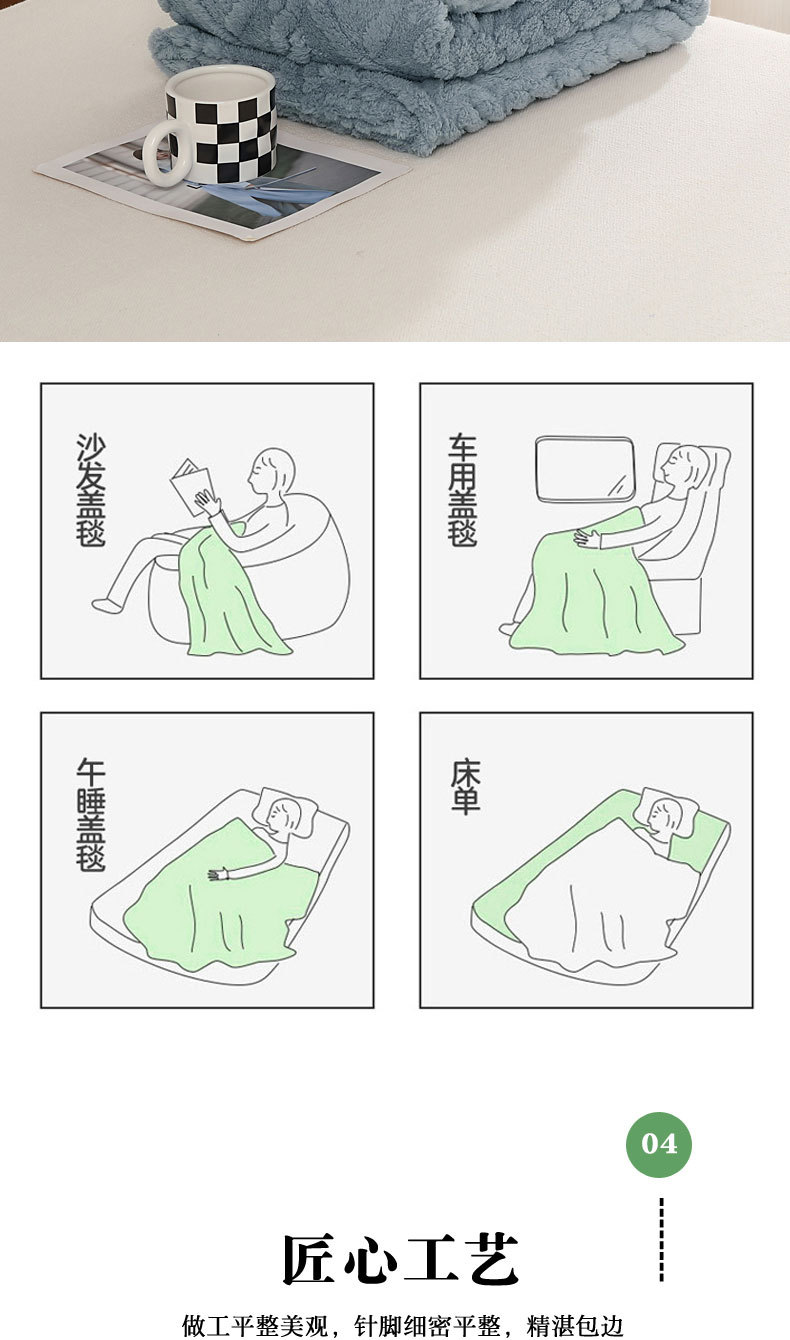 沙发盖毯

车用盖毯

午睡盖毯

床单

04

匠心工艺

做工平整美观，针脚细密平整，精湛包边