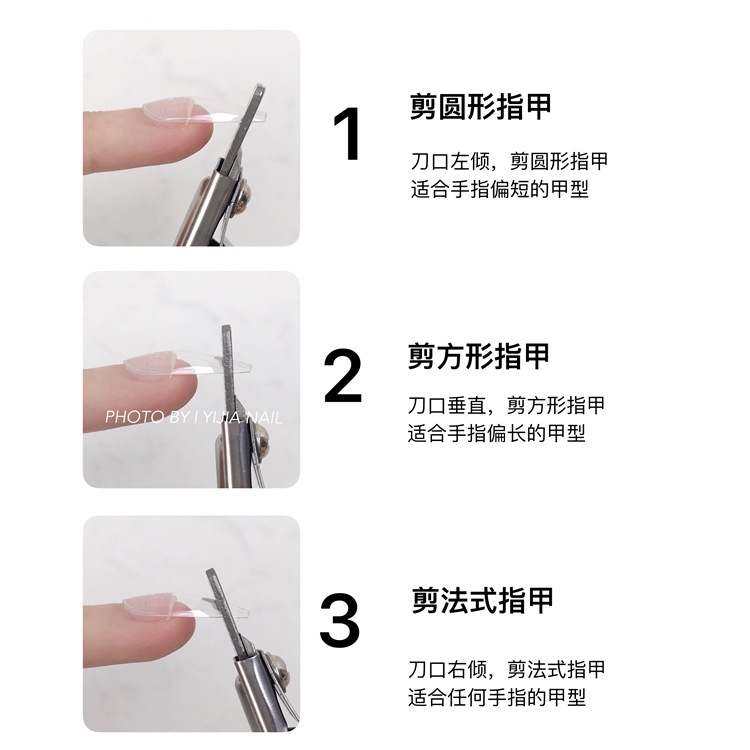 1

剪圆形指甲

刀口左倾，剪圆形指甲
适合手指偏短的甲型

PHOTO BY I YIJIA NAIL

2

剪方形指甲

刀口垂直，剪方形指甲
适合手指偏长的甲型

3

剪法式指甲

刀口右倾，剪法式指甲
适合任何手指的甲型