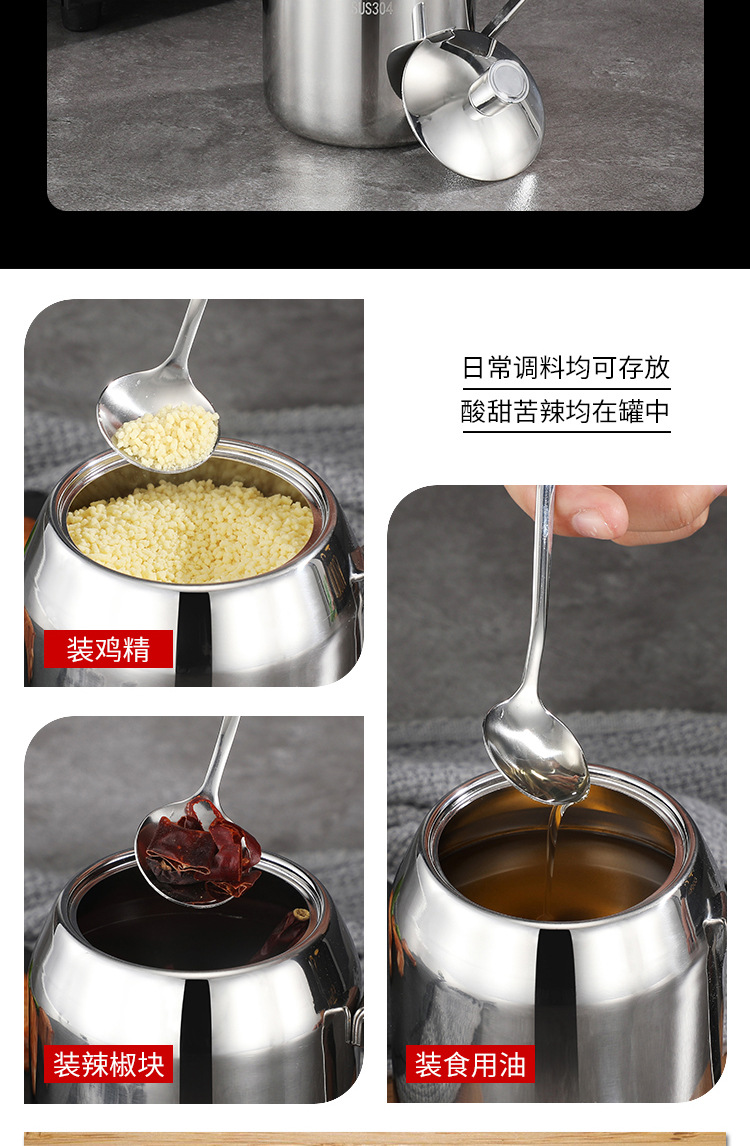 SUS304

日常调料均可存放
酸甜苦辣均在罐中

装鸡精

装辣椒块

装食用油