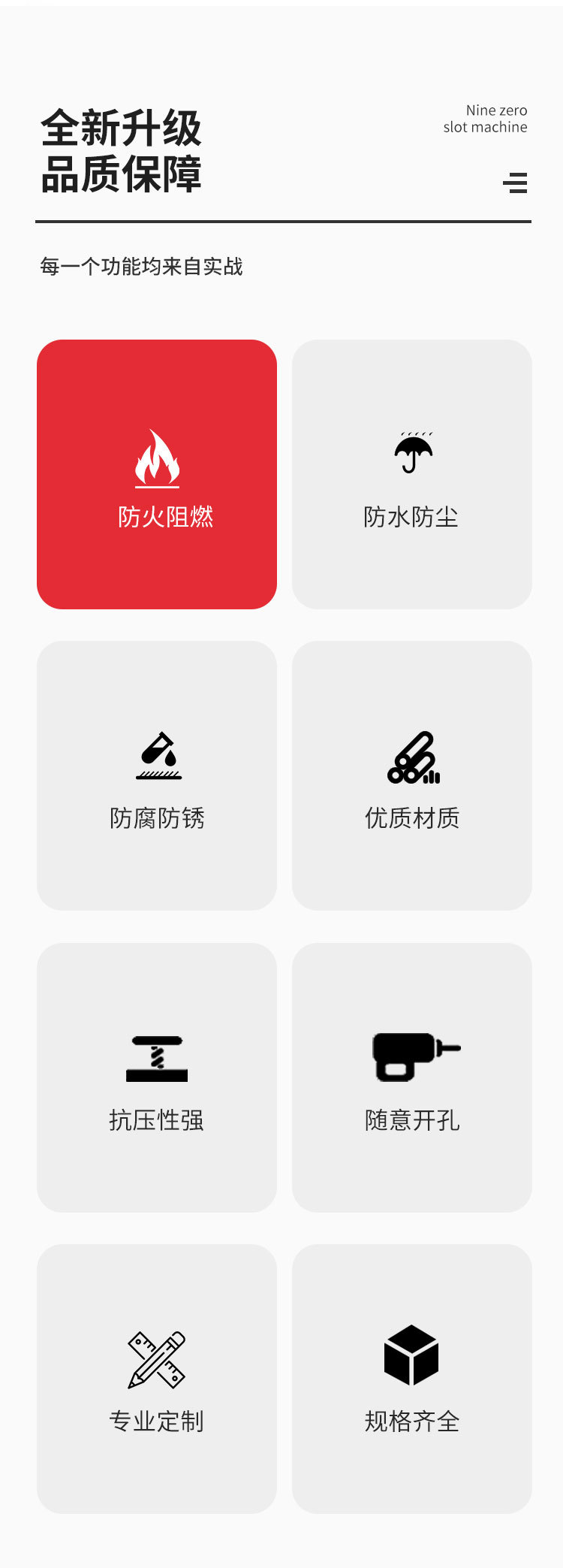 全新升级
品质保障

Nine zero
slot machine

每一个功能均来自实战

防火阻燃

防水防尘

防腐防锈

优质材质

抗压性强

随意开孔

专业定制

规格齐全