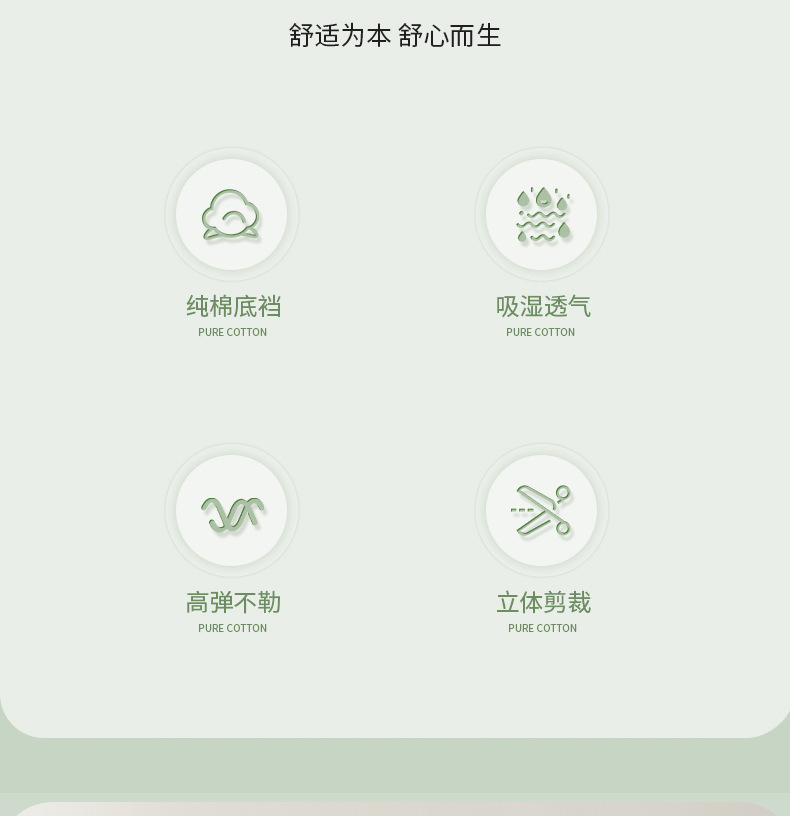 舒适为本 舒心而生

纯棉底裆
PURE COTTON

吸湿透气
PURE COTTON

高弹不勒
PURE COTTON

立体剪裁
PURE COTTON