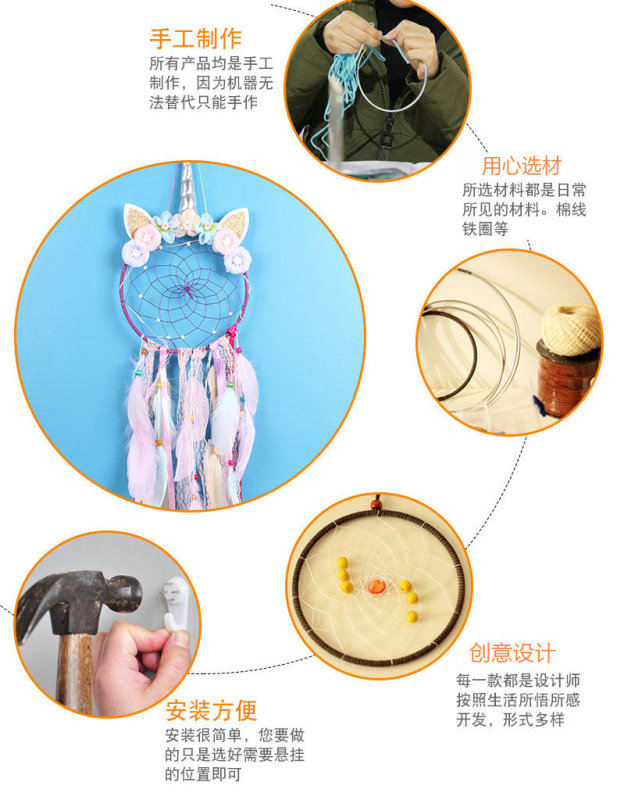 手工制作

所有产品均是手工制作，因为机器无法替代只能手作

用心选材

所选材料都是日常所见的材料。棉线铁圈等

创意设计

每一款都是设计师按照生活所悟所感开发，形式多样

安装方便

安装很简单，您要做的只是选好需要悬挂的位置即可