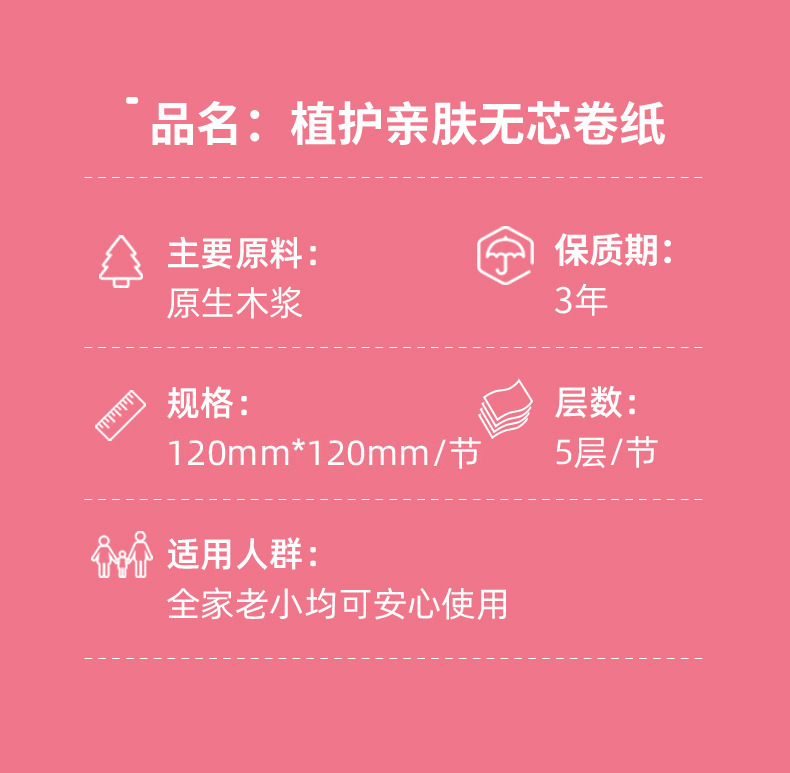 品名：植护亲肤无芯卷纸

主要原料：
原生木浆

保质期：
3年

规格：
120mm*120mm/节

层数：
5层/节

适用人群：
全家老小均可安心使用