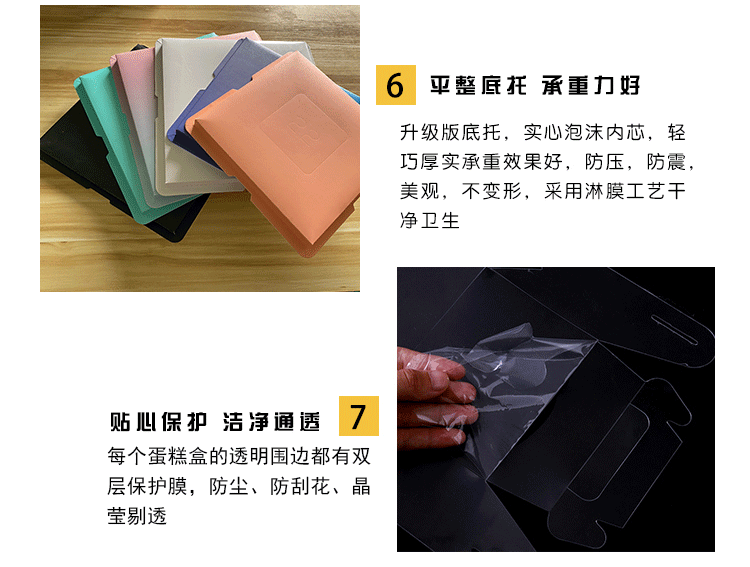 6 平整底托 承重力好

升级版底托，实心泡沫内芯，轻巧厚实承重效果好，防压，防震，美观，不变形，采用淋膜工艺干净卫生

贴心保护 洁净通透 7

每个蛋糕盒的透明围边都有双层保护膜，防尘、防刮花、晶莹剔透