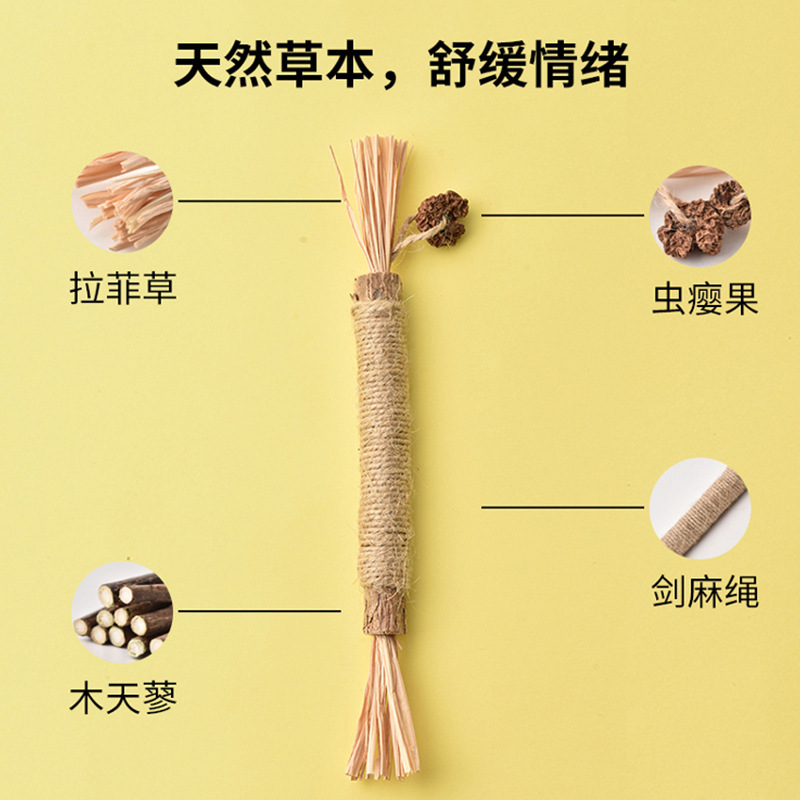 天然草本，舒缓情绪

拉菲草

虫瘿果

剑麻绳

木天蓼