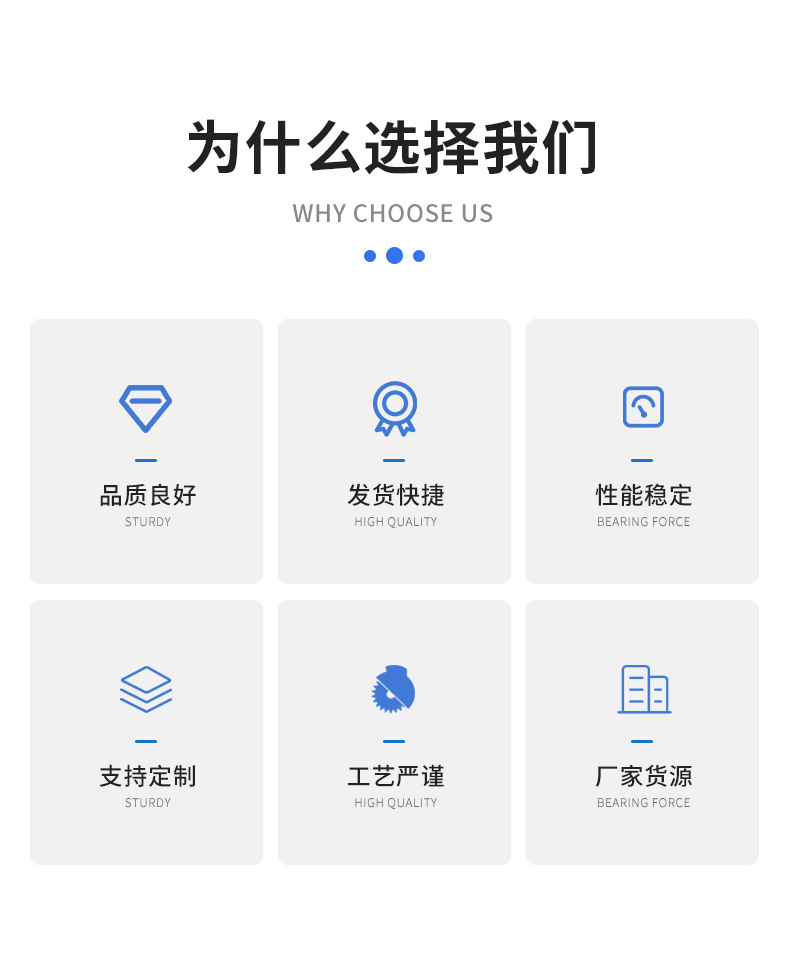 为什么选择我们

WHY CHOOSE US

品质良好
STURDY

发货快捷
HIGH QUALITY

性能稳定
BEARING FORCE

支持定制
STURDY

工艺严谨
HIGH QUALITY

厂家货源
BEARING FORCE