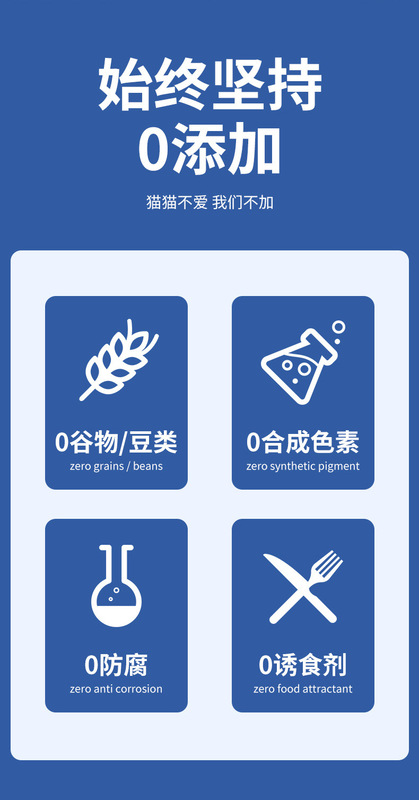 始终坚持
0添加

猫猫不爱 我们不加

0谷物/豆类
zero grains / beans

0合成色素
zero synthetic pigment

0防腐
zero anti corrosion

0诱食剂
zero food attractant