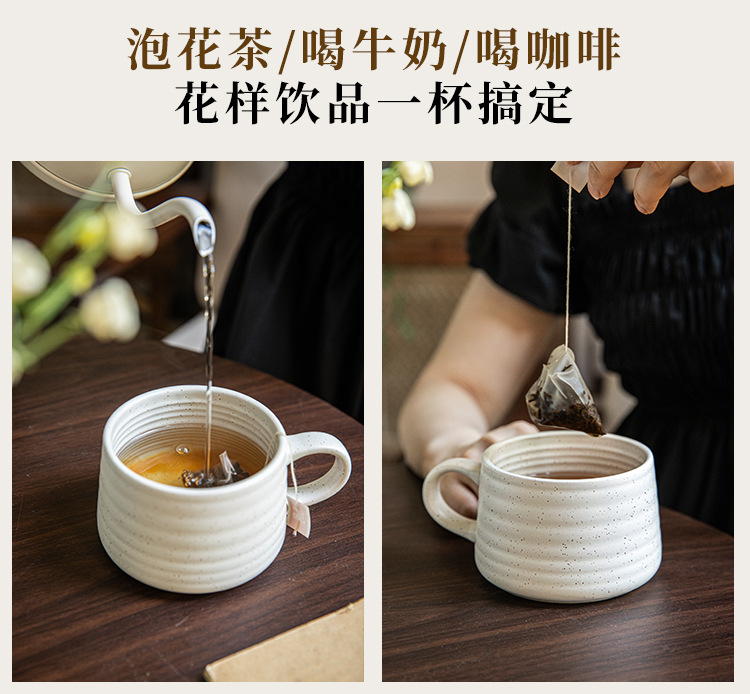 泡花茶/喝牛奶/喝咖啡
花样饮品一杯搞定