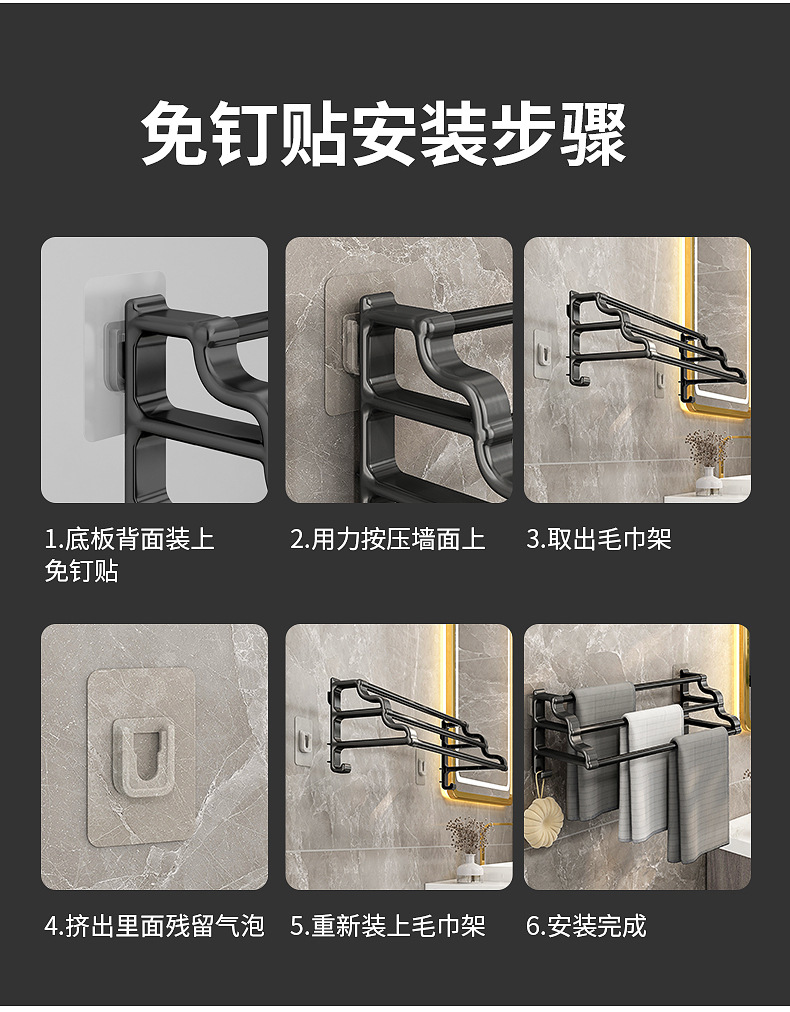 免钉贴安装步骤

1.底板背面装上免钉贴

2.用力按压墙面上

3.取出毛巾架

4.挤出里面残留气泡

5.重新装上毛巾架

6.安装完成