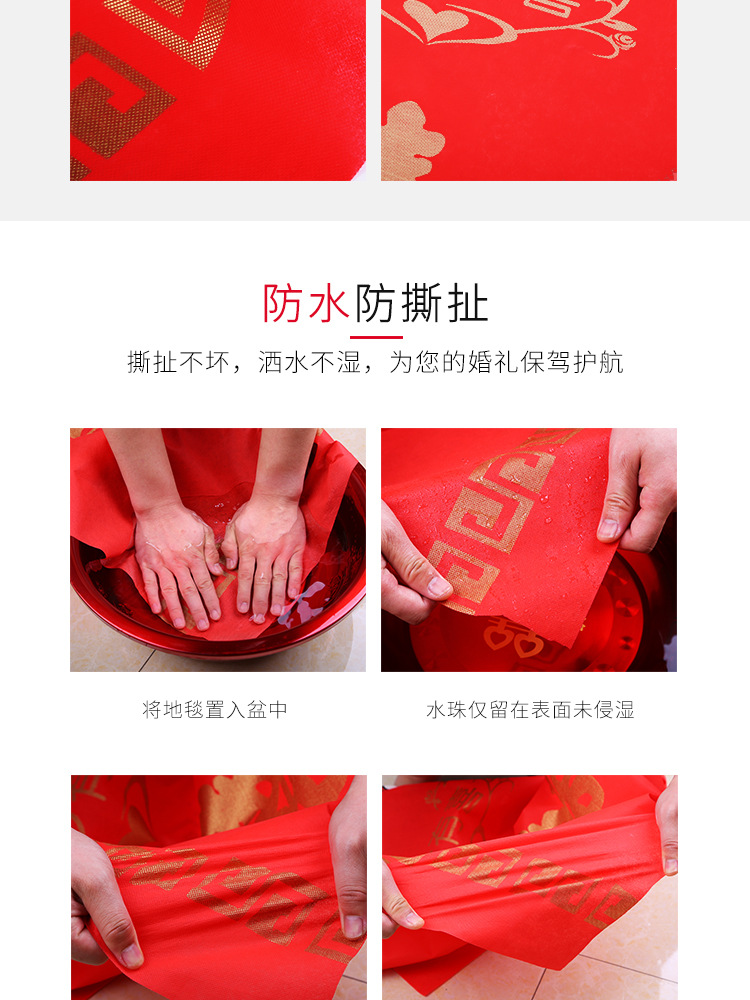 防水防撕扯

撕扯不坏，洒水不湿，为您的婚礼保驾护航

将地毯置入盆中

水珠仅留在表面未侵湿