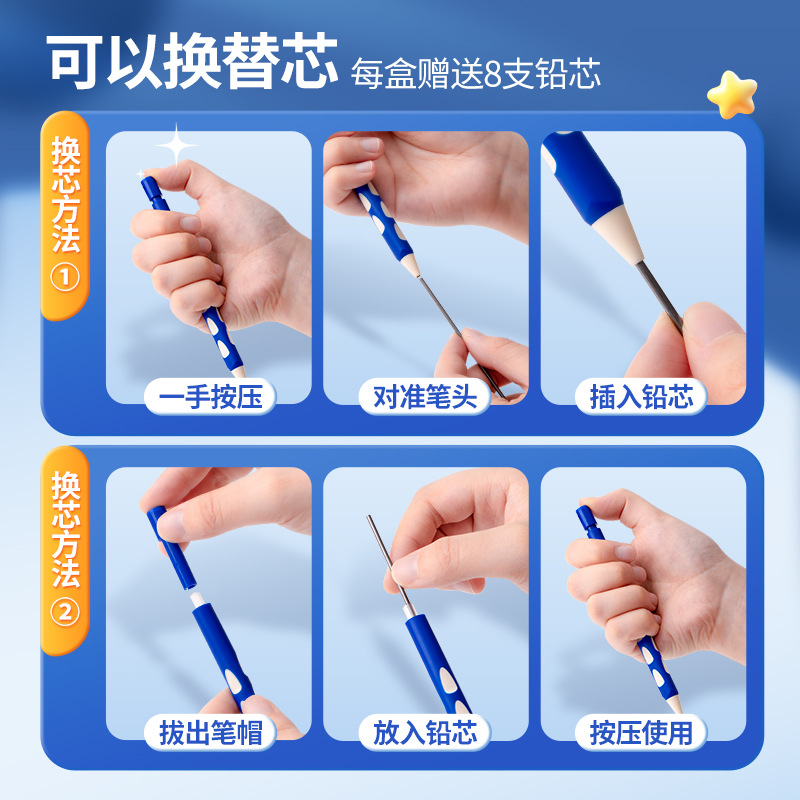 可以换替芯 每盒赠送8支铅芯

换芯方法①

一手按压

对准笔头

插入铅芯

换芯方法②

拔出笔帽

放入铅芯

按压使用