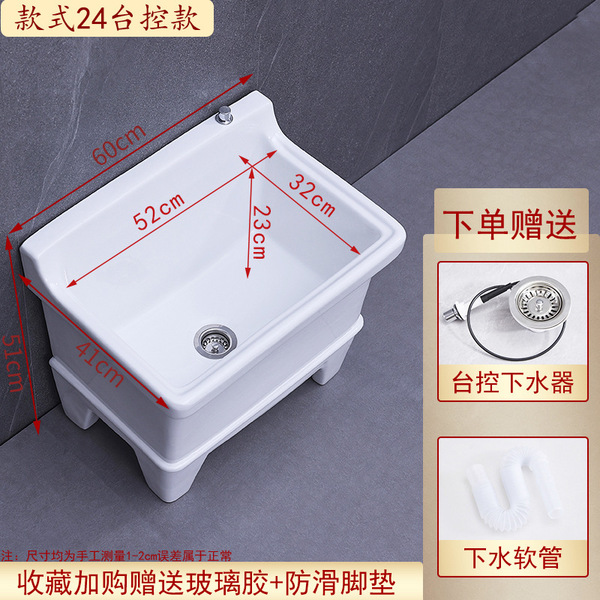 款式24台控款

60cm

52cm

32cm

23cm

51cm

41cm

下单赠送

台控下水器

下水软管

注：尺寸均为手工测量1-2cm误差属于正常

收藏加购赠送玻璃胶+防滑脚垫