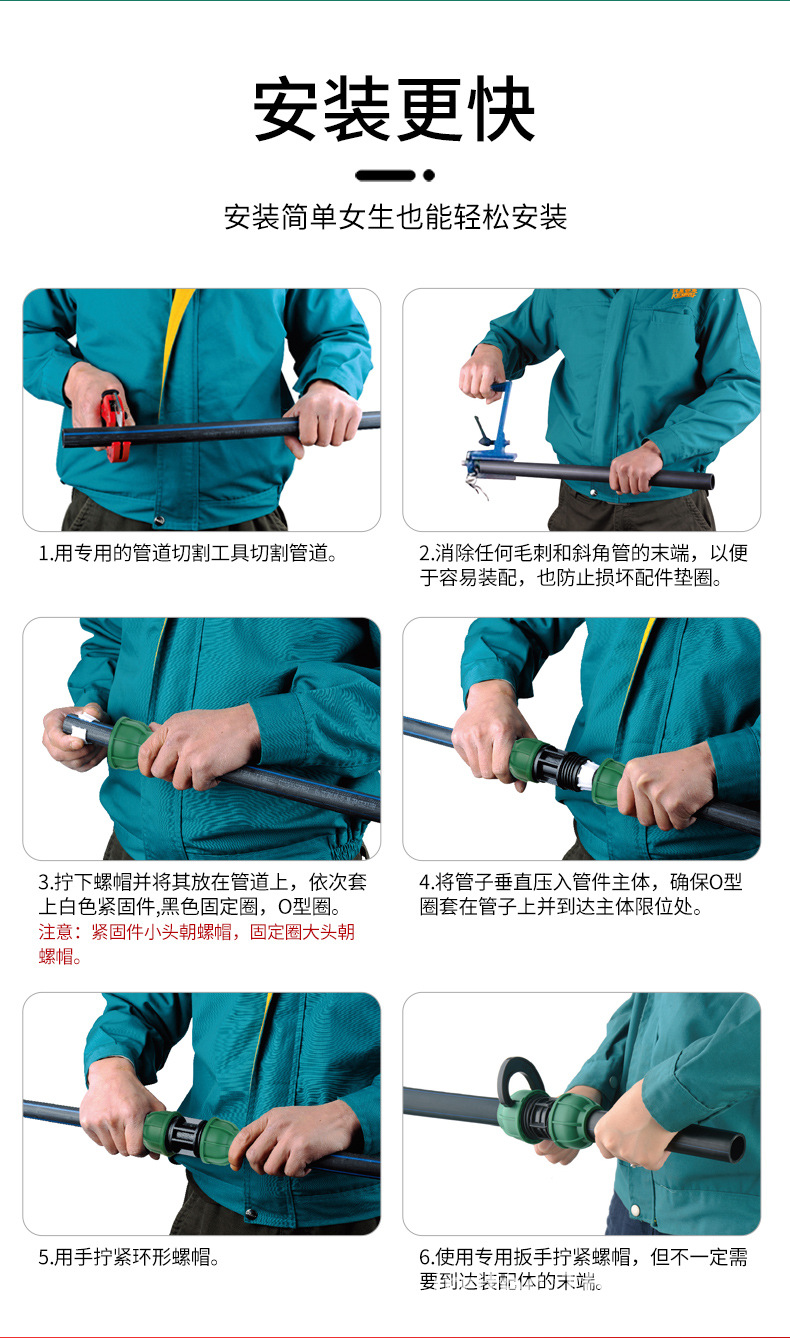 安装更快

安装简单女生也能轻松安装

1.用专用的管道切割工具切割管道。

2.消除任何毛刺和斜角管的末端，以便于容易装配，也防止损坏配件垫圈。

3.拧下螺帽并将其放在管道上，依次套上白色紧固件,黑色固定圈，O型圈。
注意：紧固件小头朝螺帽，固定圈大头朝螺帽。

4.将管子垂直压入管件主体，确保O型圈套在管子上并到达主体限位处。

5.用手拧紧环形螺帽。

6.使用专用扳手拧紧螺帽，但不一定需要到达装配体的末端。