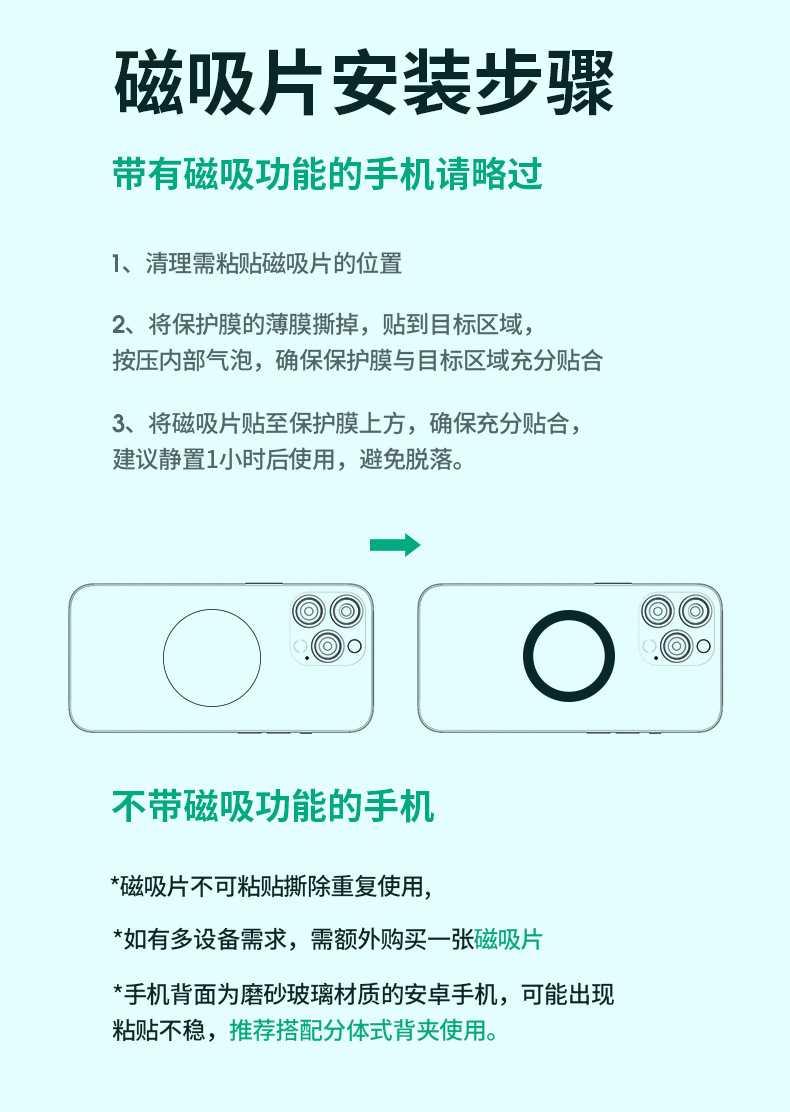 磁吸片安装步骤

带有磁吸功能的手机请略过

1、清理需粘贴磁吸片的位置

2、将保护膜的薄膜撕掉，贴到目标区域，按压内部气泡，确保保护膜与目标区域充分贴合

3、将磁吸片贴至保护膜上方，确保充分贴合，建议静置1小时后使用，避免脱落。

不带磁吸功能的手机

*磁吸片不可粘贴撕除重复使用，

*如有多设备需求，需额外购买一张磁吸片

*手机背面为磨砂玻璃材质的安卓手机，可能出现粘贴不稳，推荐搭配分体式背夹使用。