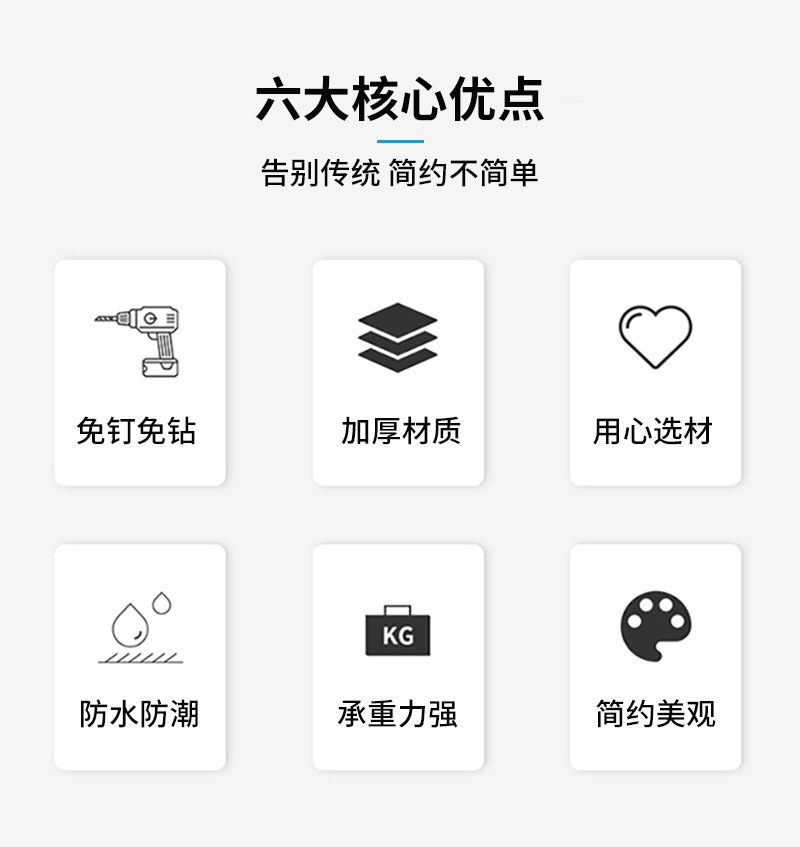 六大核心优点

告别传统 简约不简单

免钉免钻

加厚材质

用心选材

防水防潮

KG

承重力强

简约美观