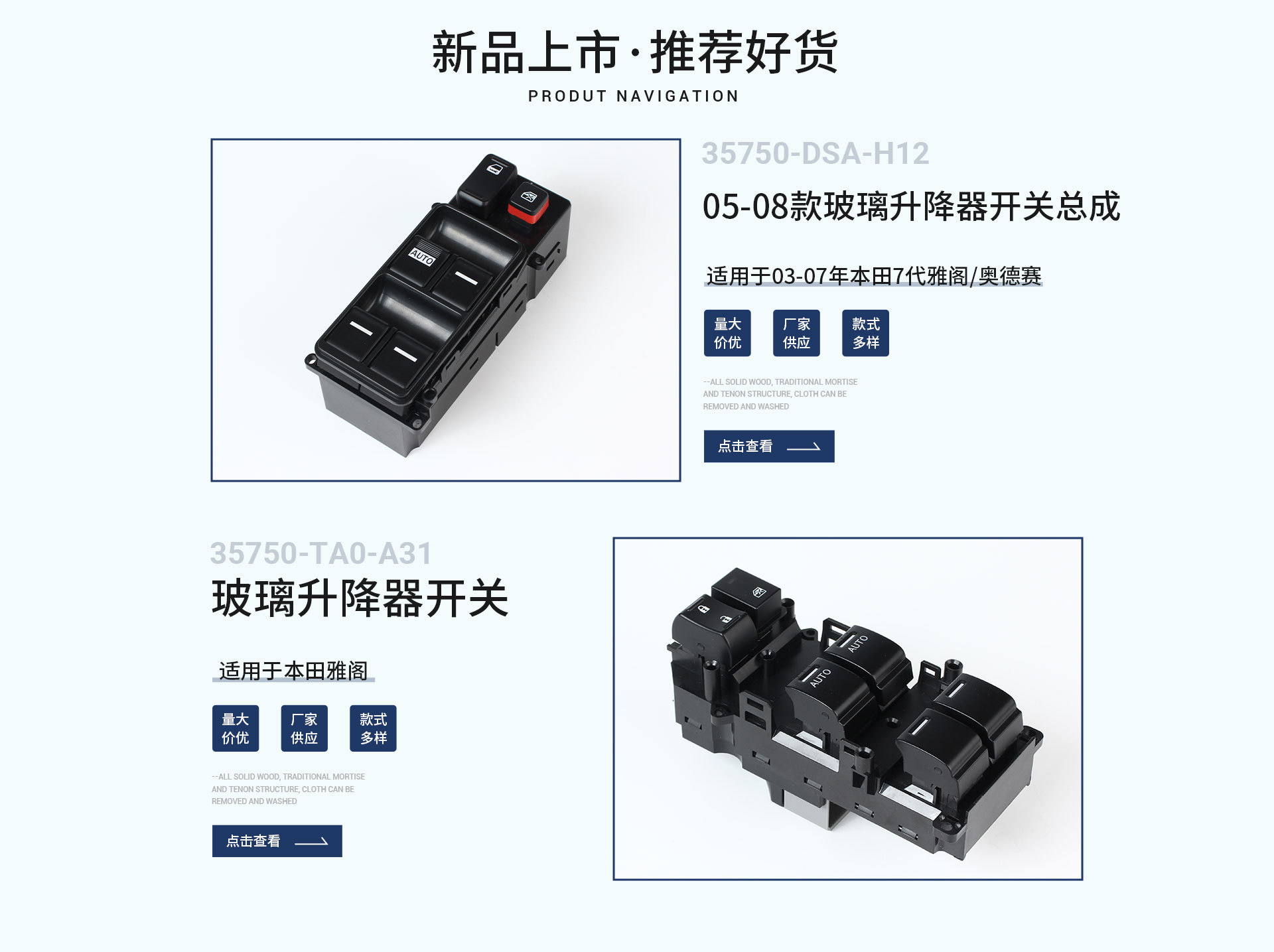 新品上市·推荐好货

PRODUT NAVIGATION

AUTO

35750-DSA-H12

05-08款玻璃升降器开关总成

适用于03-07年本田7代雅阁/奥德赛

量大价优

厂家供应

款式多样

--ALL SOLID WOOD, TRADITIONAL MORTISE AND TENON STRUCTURE, CLOTH CAN BE REMOVED AND WASHED

点击查看

35750-TA0-A31

玻璃升降器开关

适用于本田雅阁

量大价优

厂家供应

款式多样

--ALL SOLID WOOD, TRADITIONAL MORTISE AND TENON STRUCTURE, CLOTH CAN BE REMOVED AND WASHED

点击查看

AUTO

AUTO