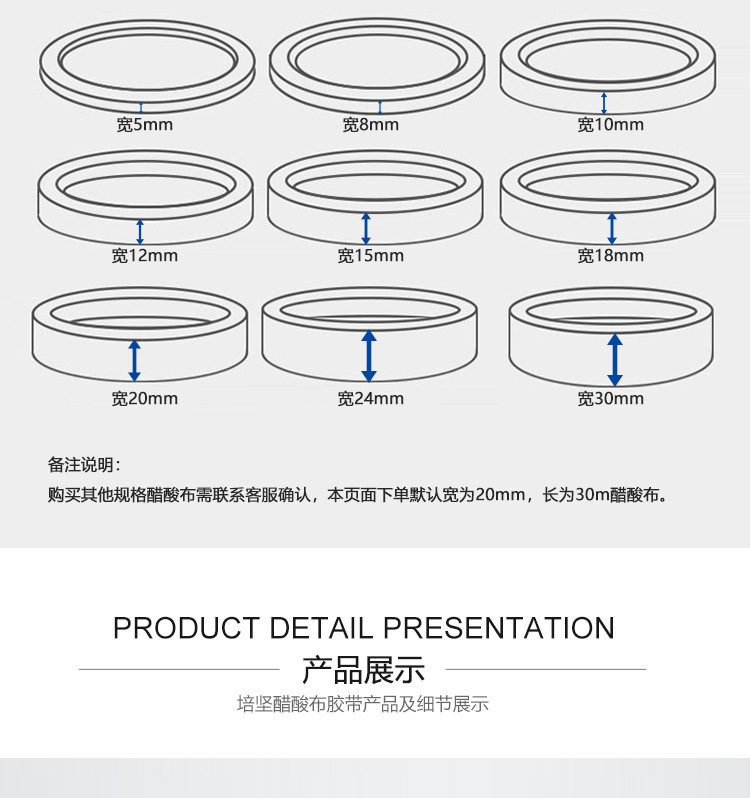 宽5mm

宽8mm

宽10mm

宽12mm

宽15mm

宽18mm

宽20mm

宽24mm

宽30mm

备注说明：
购买其他规格醋酸布需联系客服确认，本页面下单默认宽为20mm，长为30m醋酸布。

PRODUCT DETAIL PRESENTATION
产品展示
培坚醋酸布胶带产品及细节展示