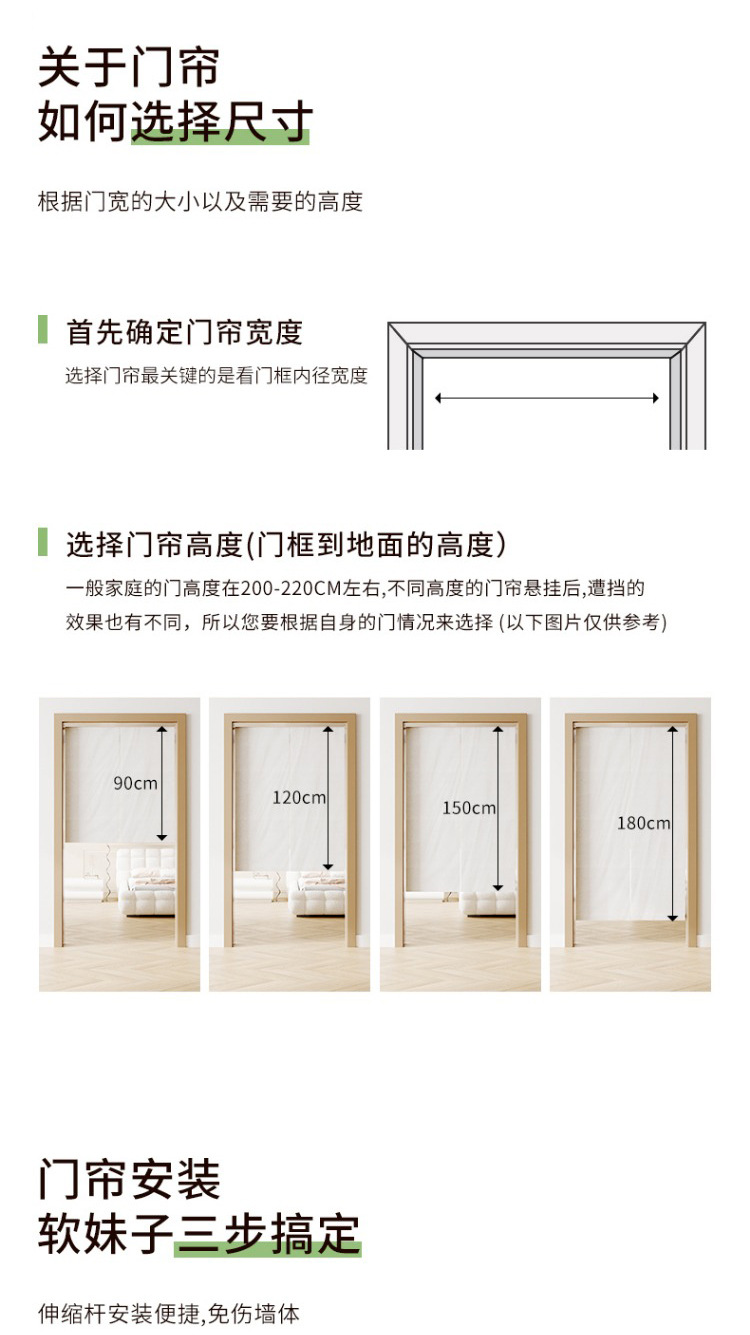 关于门帘
如何选择尺寸

根据门宽的大小以及需要的高度

首先确定门帘宽度
选择门帘最关键的是看门框内径宽度

选择门帘高度(门框到地面的高度)
一般家庭的门高度在200-220CM左右,不同高度的门帘悬挂后,遭挡的效果也有不同，所以您要根据自身的门情况来选择 (以下图片仅供参考)

90cm
120cm
150cm
180cm

门帘安装
软妹子三步搞定

伸缩杆安装便捷,免伤墙体