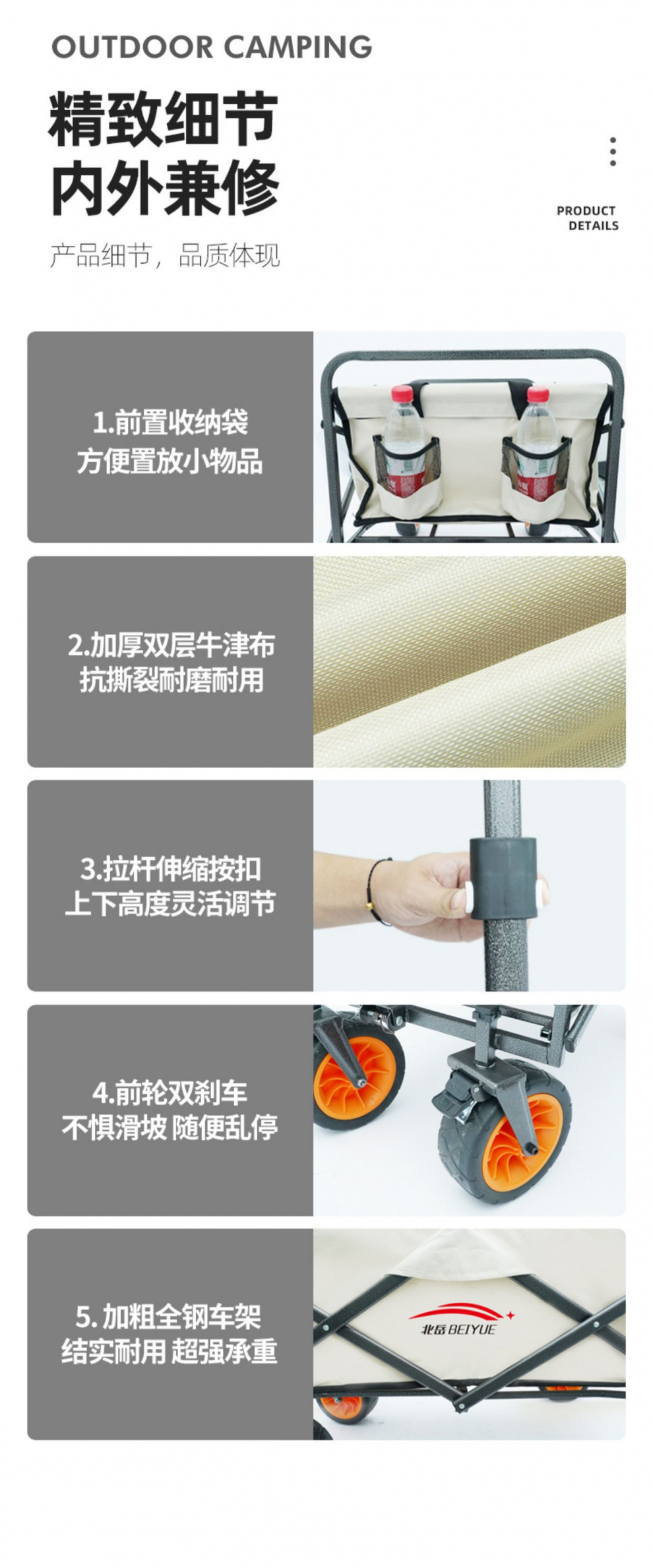 OUTDOOR CAMPING

精致细节
内外兼修

PRODUCT DETAILS

产品细节，品质体现

1.前置收纳袋
方便置放小物品

2.加厚双层牛津布
抗撕裂耐磨耐用

3.拉杆伸缩按扣
上下高度灵活调节

4.前轮双刹车
不惧滑坡 随便乱停

5. 加粗全钢车架
结实耐用 超强承重

北岳 BEIYUE