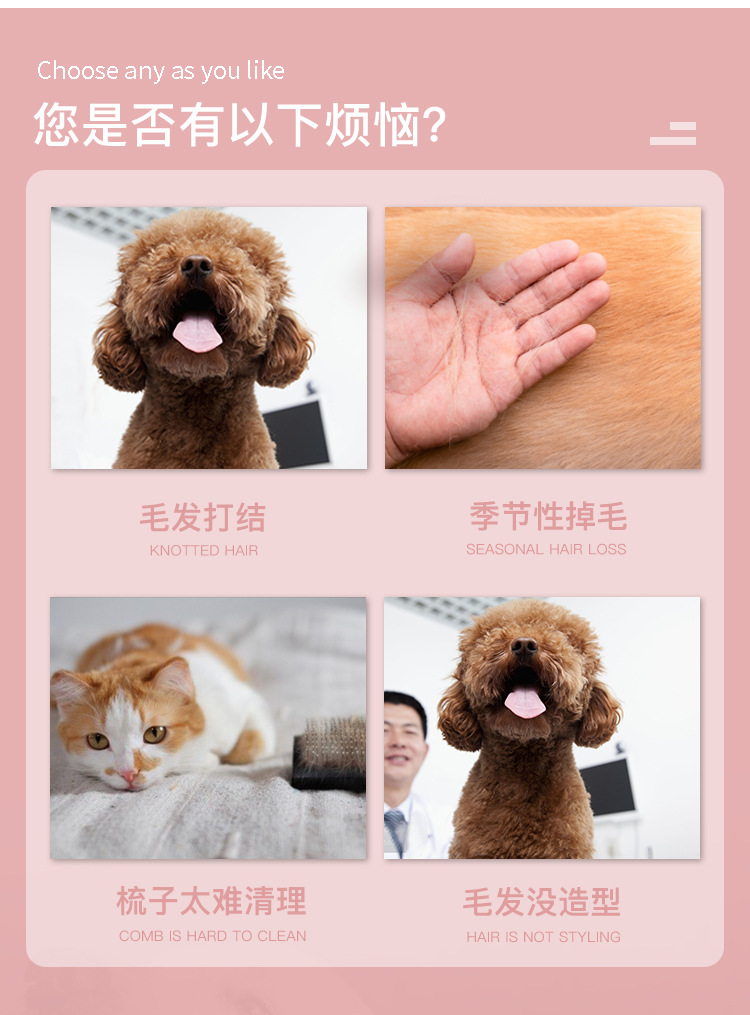 Choose any as you like
您是否有以下烦恼?

毛发打结
KNOTTED HAIR

季节性掉毛
SEASONAL HAIR LOSS

梳子太难清理
COMB IS HARD TO CLEAN

毛发没造型
HAIR IS NOT STYLING