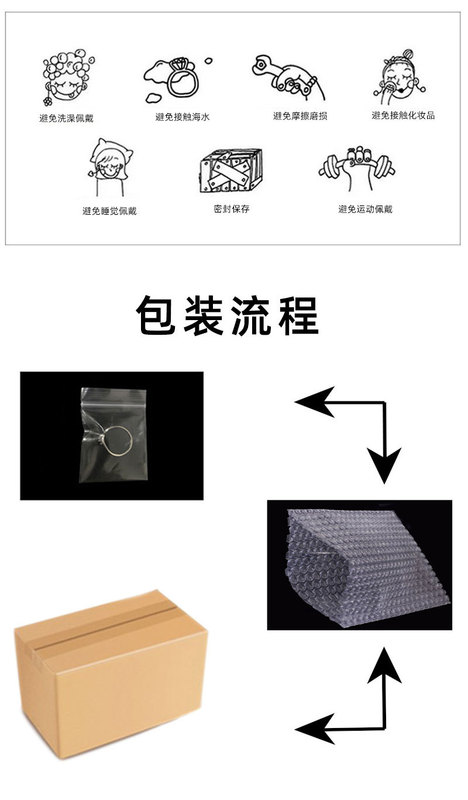 避免洗澡佩戴
避免接触海水
避免摩擦磨损
避免接触化妆品
避免睡觉佩戴
密封保存
避免运动佩戴

包装流程