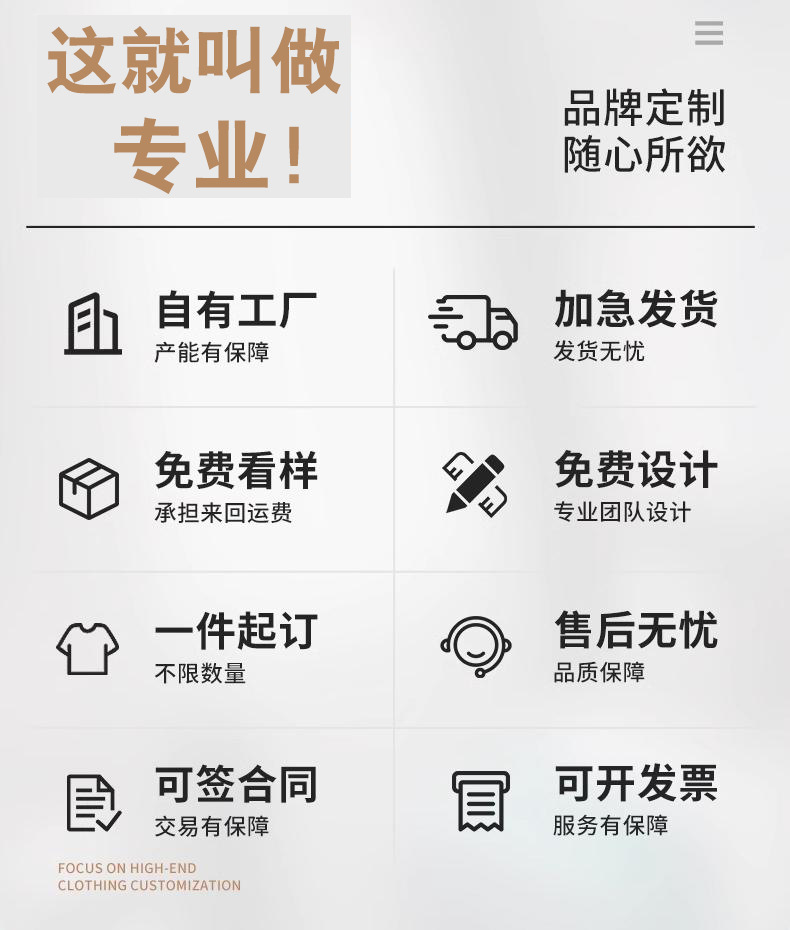 这就叫做
专业！

品牌定制
随心所欲

自有工厂
产能有保障

加急发货
发货无忧

免费看样
承担来回运费

免费设计
专业团队设计

一件起订
不限数量

售后无忧
品质保障

可签合同
交易有保障

可开发票
服务有保障

FOCUS ON HIGH-END
CLOTHING CUSTOMIZATION